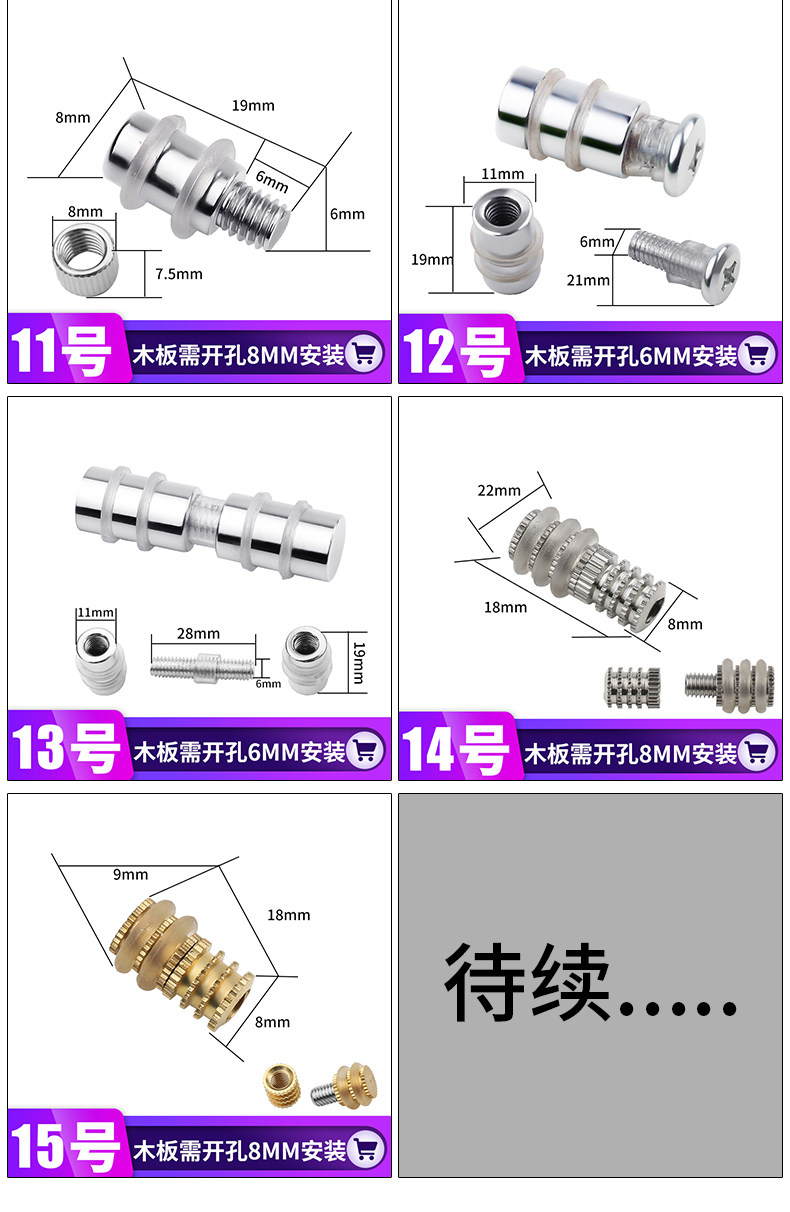 8mm
19mm
6mm
6mm
8mm
7.5mm
11号 木板需开孔8MM安装

11mm
19mm
6mm
21mm
12号 木板需开孔6MM安装

11mm
28mm
6mm
19mm
13号 木板需开孔6MM安装

22mm
18mm
8mm
14号 木板需开孔8MM安装

9mm
18mm
8mm
15号 木板需开孔8MM安装

待续.....