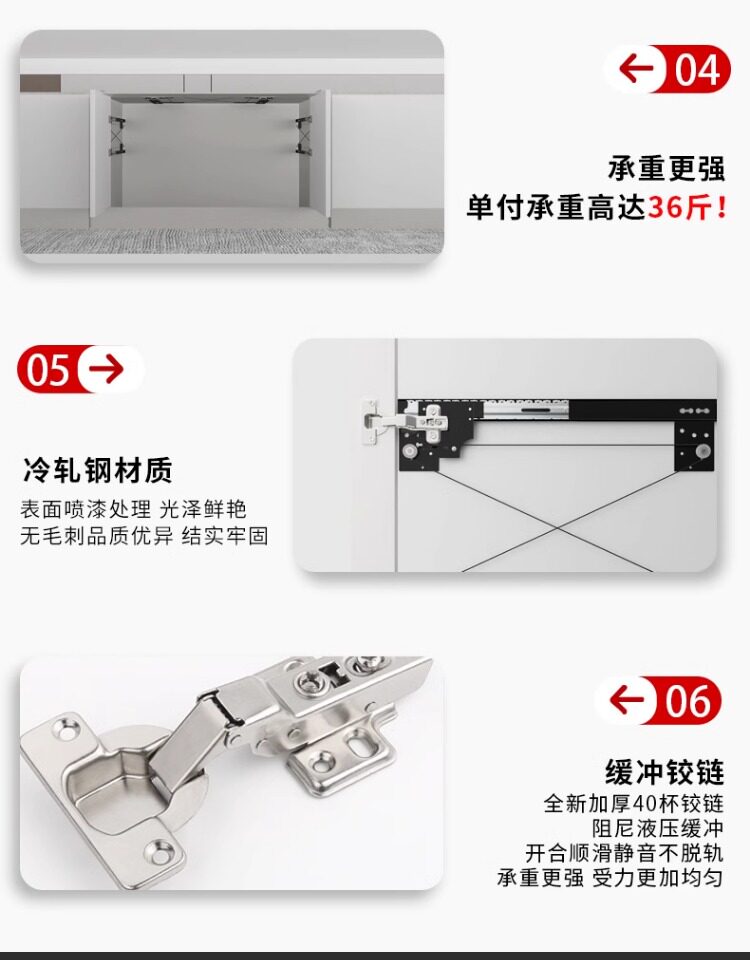 04

承重更强
单付承重高达36斤！

05

冷轧钢材质
表面喷漆处理 光泽鲜艳
无毛刺品质优异 结实牢固

06

缓冲铰链
全新加厚40杯铰链
阻尼液压缓冲
开合顺滑静音不脱轨
承重更强 受力更加均匀