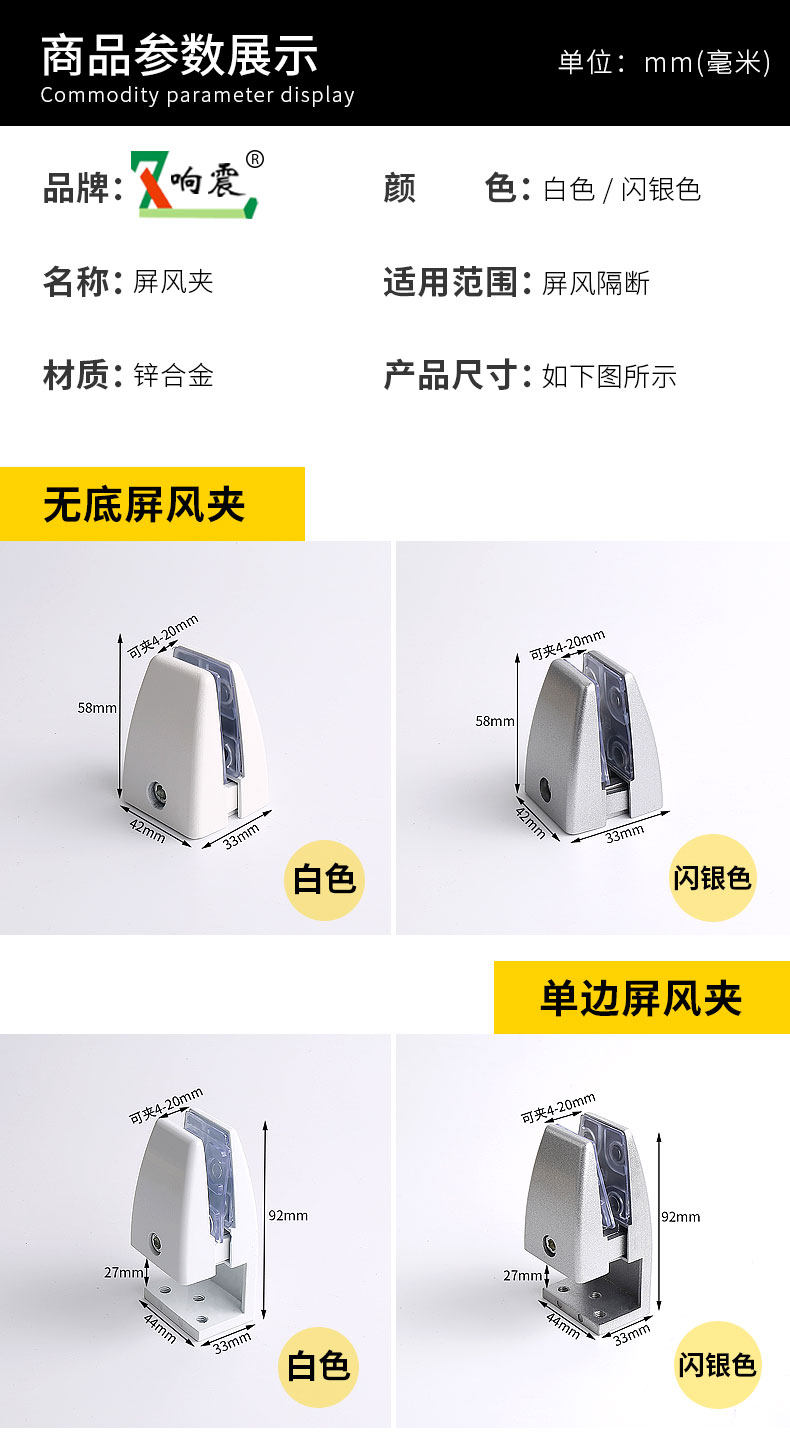 商品参数展示
Commodity parameter display

单位：mm(毫米)

品牌：响震®

颜　色：白色 / 闪银色

名称：屏风夹

适用范围：屏风隔断

材质：锌合金

产品尺寸：如下图所示

无底屏风夹

可夹4-20mm
58mm
42mm
33mm
白色

可夹4-20mm
58mm
42mm
33mm
闪银色

单边屏风夹

可夹4-20mm
92mm
27mm
44mm
33mm
白色

可夹4-20mm
92mm
27mm
44mm
33mm
闪银色