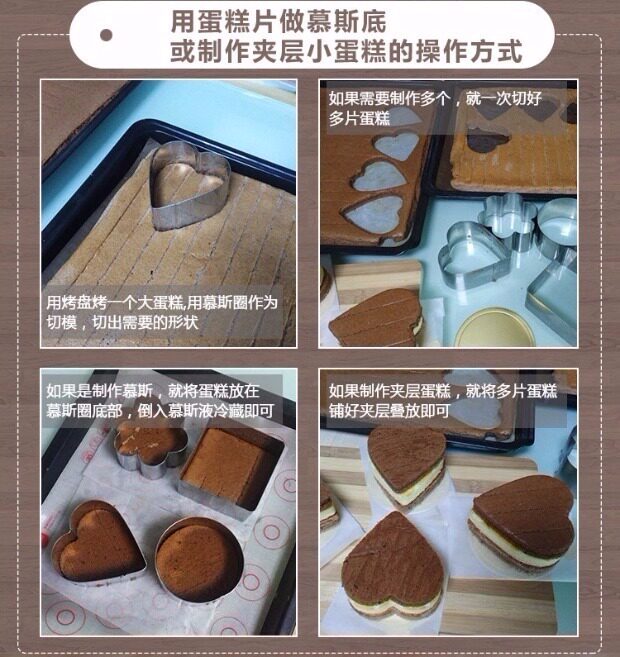 用蛋糕片做慕斯底
或制作夹层小蛋糕的操作方式

用烤盘烤一个大蛋糕,用慕斯圈作为切模，切出需要的形状

如果需要制作多个，就一次切好多片蛋糕

如果是制作慕斯，就将蛋糕放在慕斯圈底部，倒入慕斯液冷藏即可

如果制作夹层蛋糕，就将多片蛋糕铺好夹层叠放即可