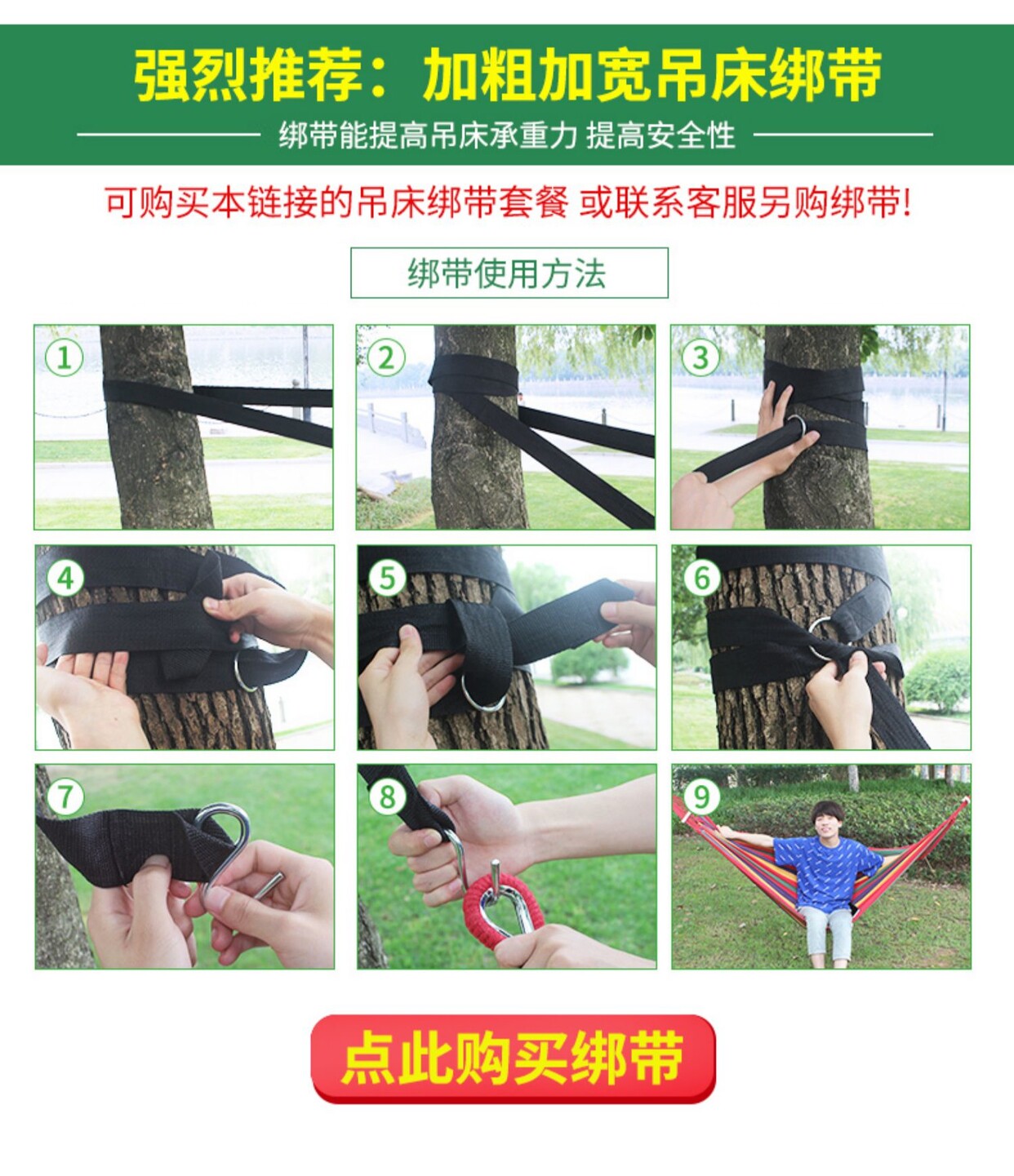 强烈推荐：加粗加宽吊床绑带

绑带能提高吊床承重力 提高安全性

可购买本链接的吊床绑带套餐 或联系客服另购绑带!

绑带使用方法

①

②

③

④

⑤

⑥

⑦

⑧

⑨

点此购买绑带