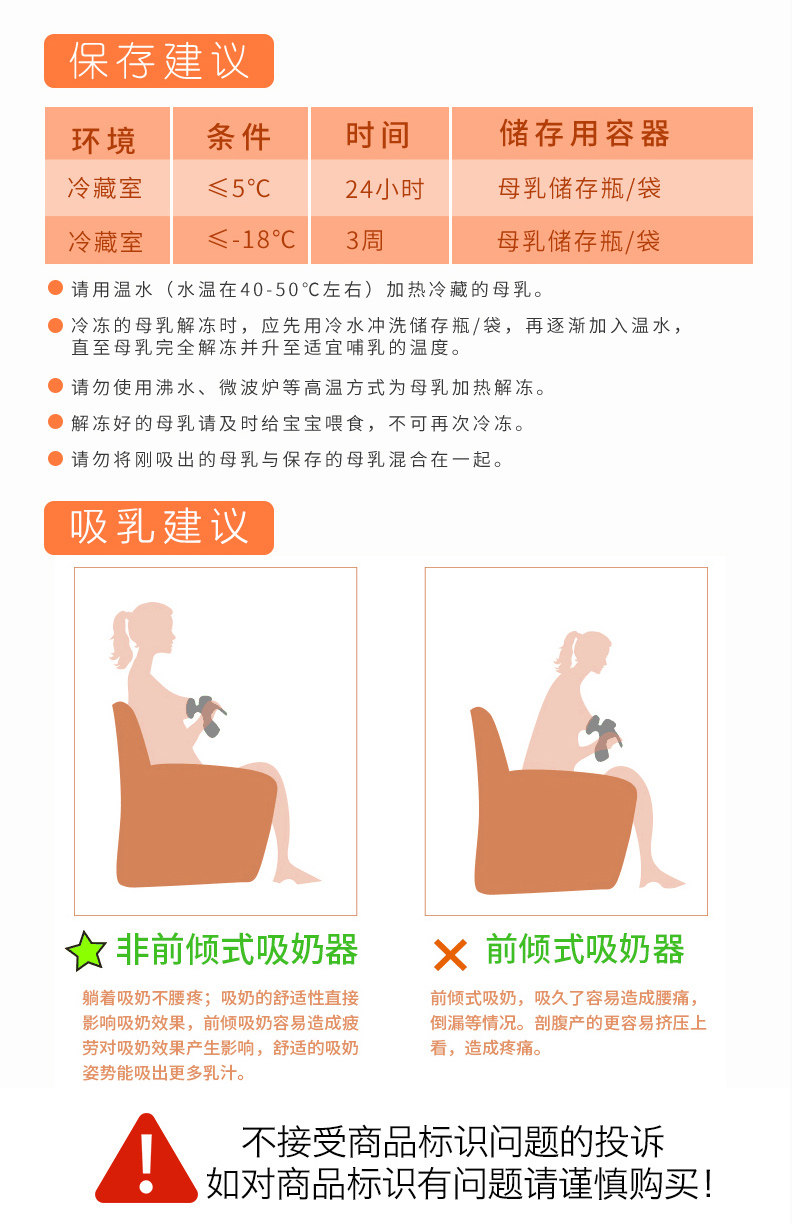 保存建议

| 环境 | 条件 | 时间 | 储存用容器 |
|---|---|---|---|
| 冷藏室 | ≤5°C | 24小时 | 母乳储存瓶/袋 |
| 冷藏室 | ≤-18°C | 3周 | 母乳储存瓶/袋 |

请用温水（水温在40-50°C左右）加热冷藏的母乳。

冷冻的母乳解冻时，应先用冷水冲洗储存瓶/袋，再逐渐加入温水，直至母乳完全解冻并升至适宜哺乳的温度。

请勿使用沸水、微波炉等高温方式为母乳加热解冻。

解冻好的母乳请及时给宝宝喂食，不可再次冷冻。

请勿将刚吸出的母乳与保存的母乳混合在一起。

吸乳建议

非前倾式吸奶器

躺着吸奶不腰疼；吸奶的舒适性直接影响吸奶效果，前倾吸奶容易造成疲劳对吸奶效果产生影响，舒适的吸奶姿势能吸出更多乳汁。

前倾式吸奶器

前倾式吸奶，吸久了容易造成腰痛，倒漏等情况。剖腹产的更容易挤压上看，造成疼痛。

不接受商品标识问题的投诉
如对商品标识有问题请谨慎购买！