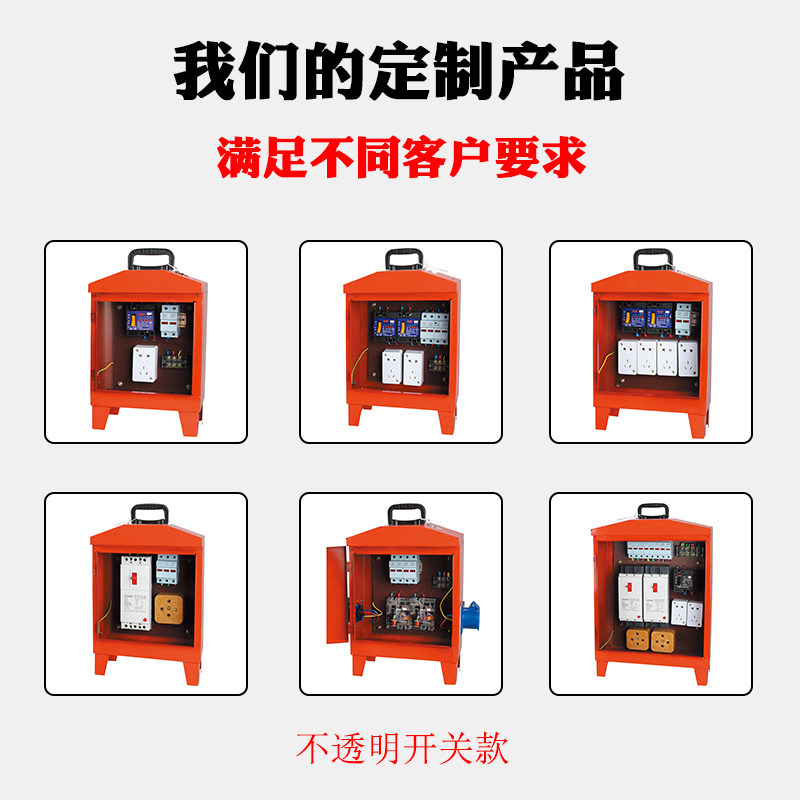 我们的定制产品

满足不同客户要求

不透明开关款