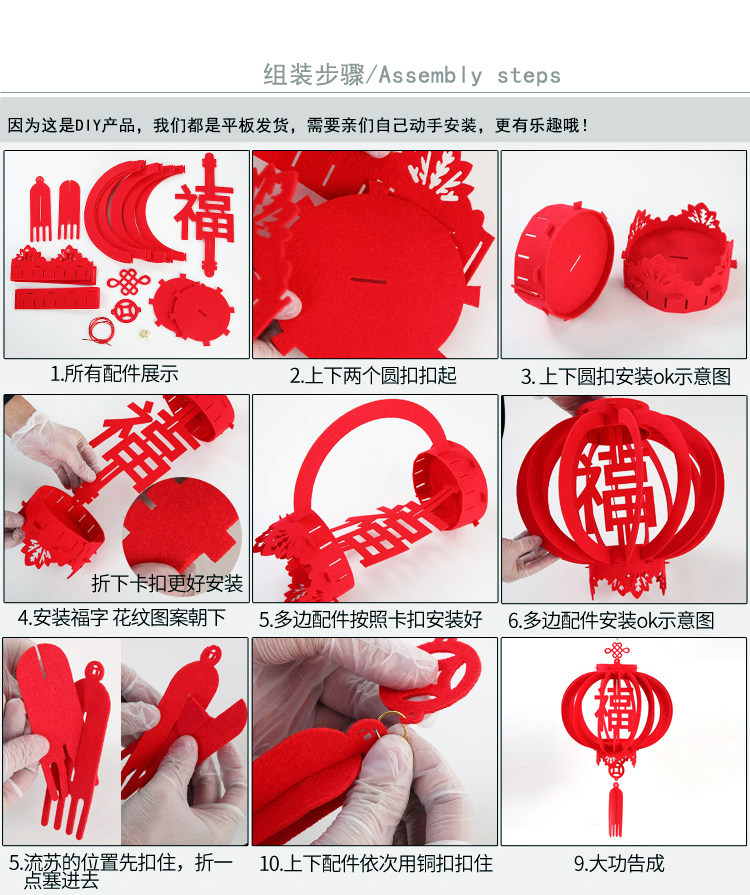 组装步骤/Assembly steps

因为这是DIY产品，我们都是平板发货，需要亲们自己动手安装，更有乐趣哦！

福

1.所有配件展示

2.上下两个圆扣扣起

3.上下圆扣安装ok示意图

福

折下卡扣更好安装

4.安装福字 花纹图案朝下

5.多边配件按照卡扣安装好

福

6.多边配件安装ok示意图

5.流苏的位置先扣住，折一点塞进去

10.上下配件依次用铜扣扣住

福

9.大功告成