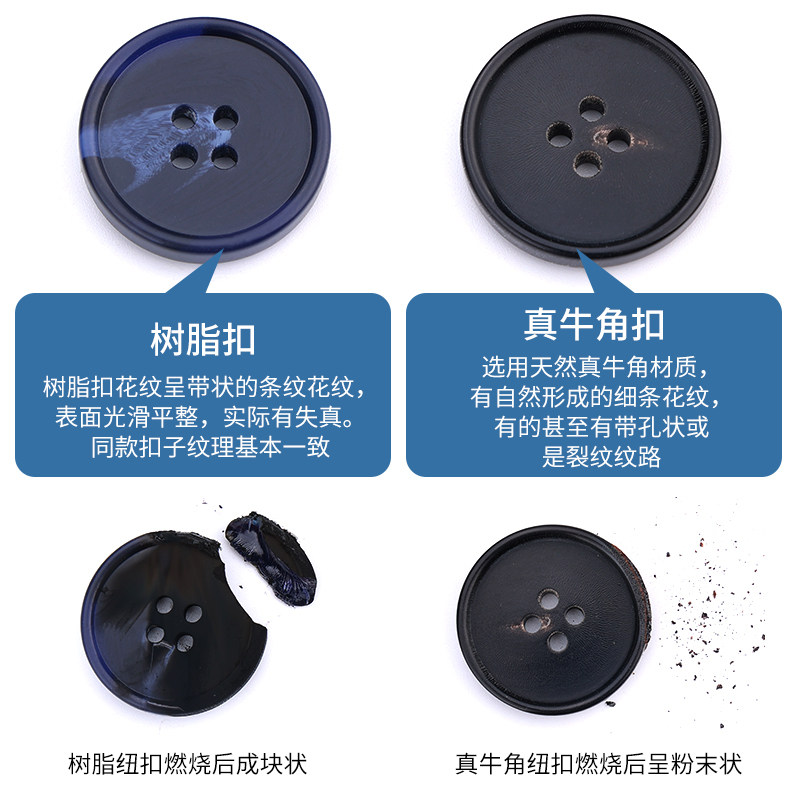 树脂扣

树脂扣花纹呈带状的条纹花纹，表面光滑平整，实际有失真。同款扣子纹理基本一致

真牛角扣

选用天然真牛角材质，有自然形成的细条花纹，有的甚至有带孔状或是裂纹纹路

树脂纽扣燃烧后成块状

真牛角纽扣燃烧后呈粉末状