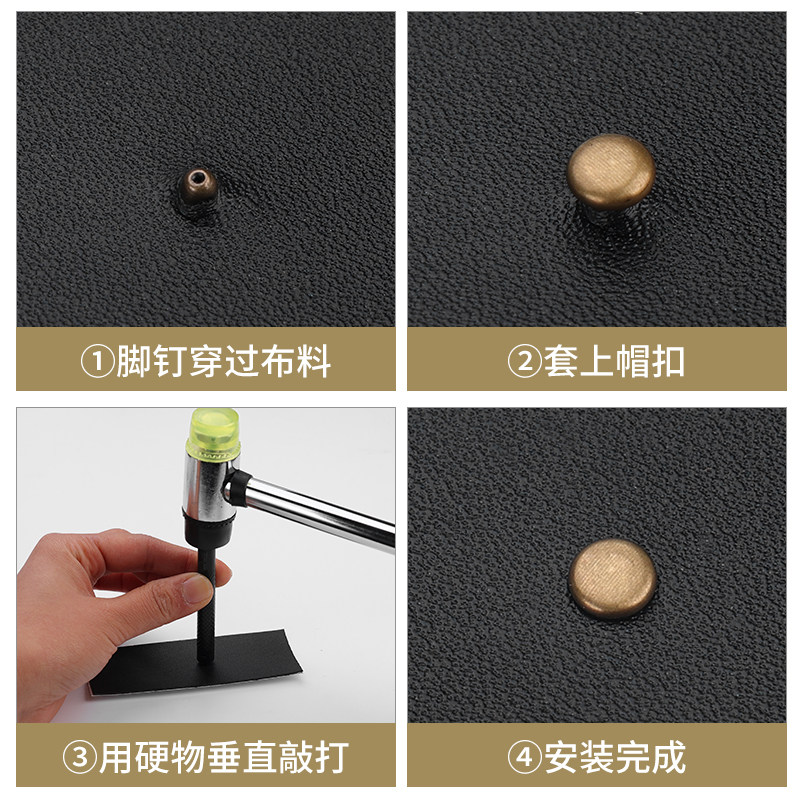 ①脚钉穿过布料

②套上帽扣

③用硬物垂直敲打

④安装完成