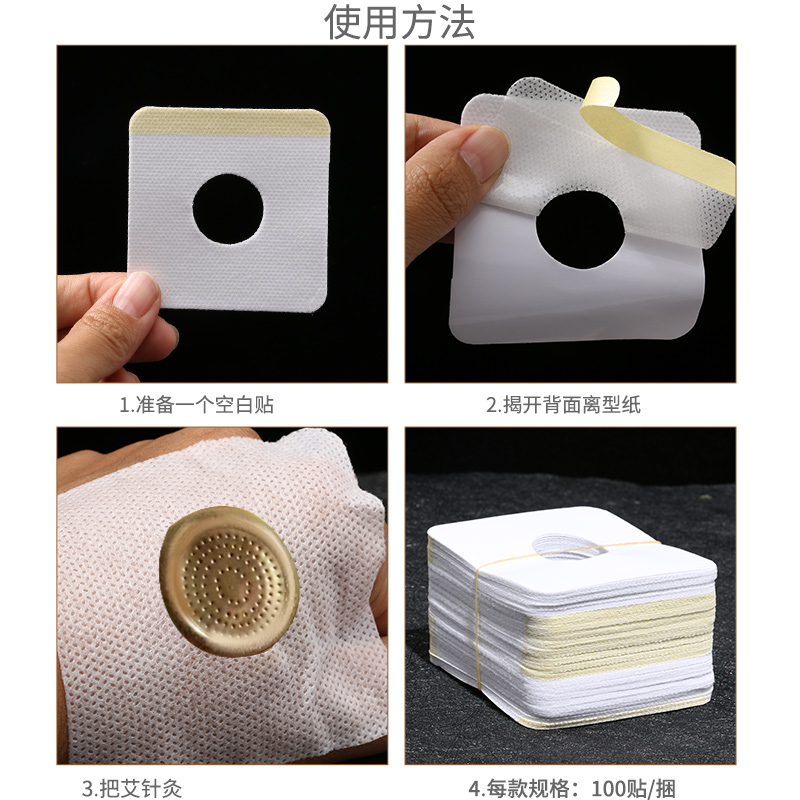 使用方法

1.准备一个空白贴

2.揭开背面离型纸

3.把艾针灸

4.每款规格：100贴/捆