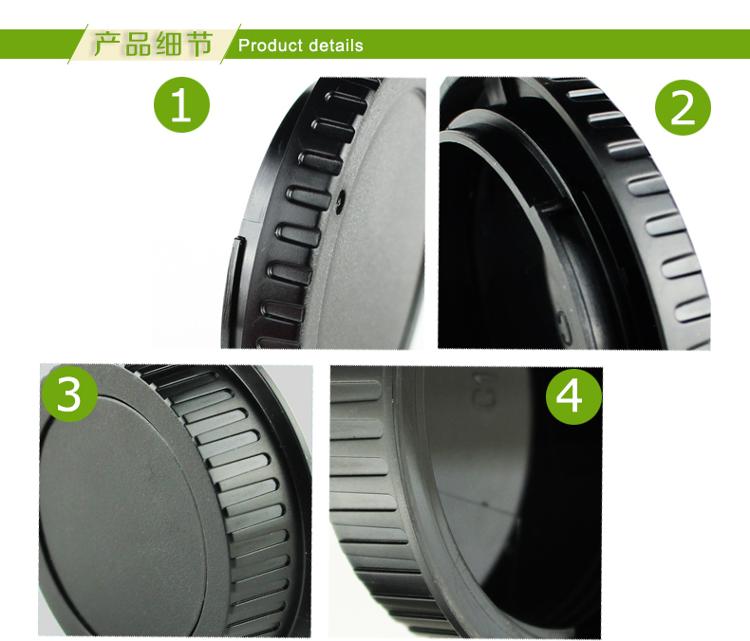 产品细节 Product details

1

2

3

4