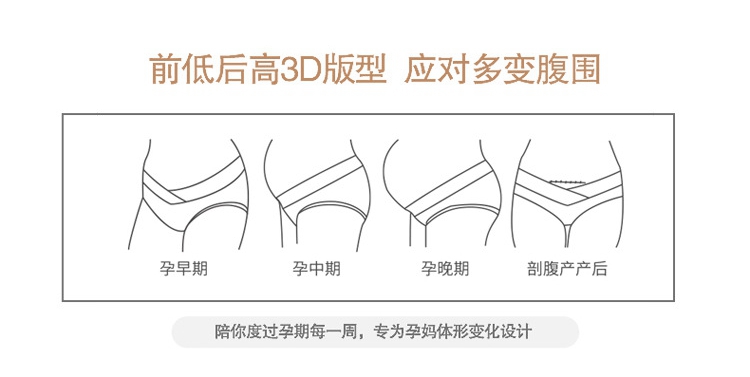 前低后高3D版型 应对多变腹围

孕早期

孕中期

孕晚期

剖腹产产后

陪你度过孕期每一周，专为孕妈体形变化设计