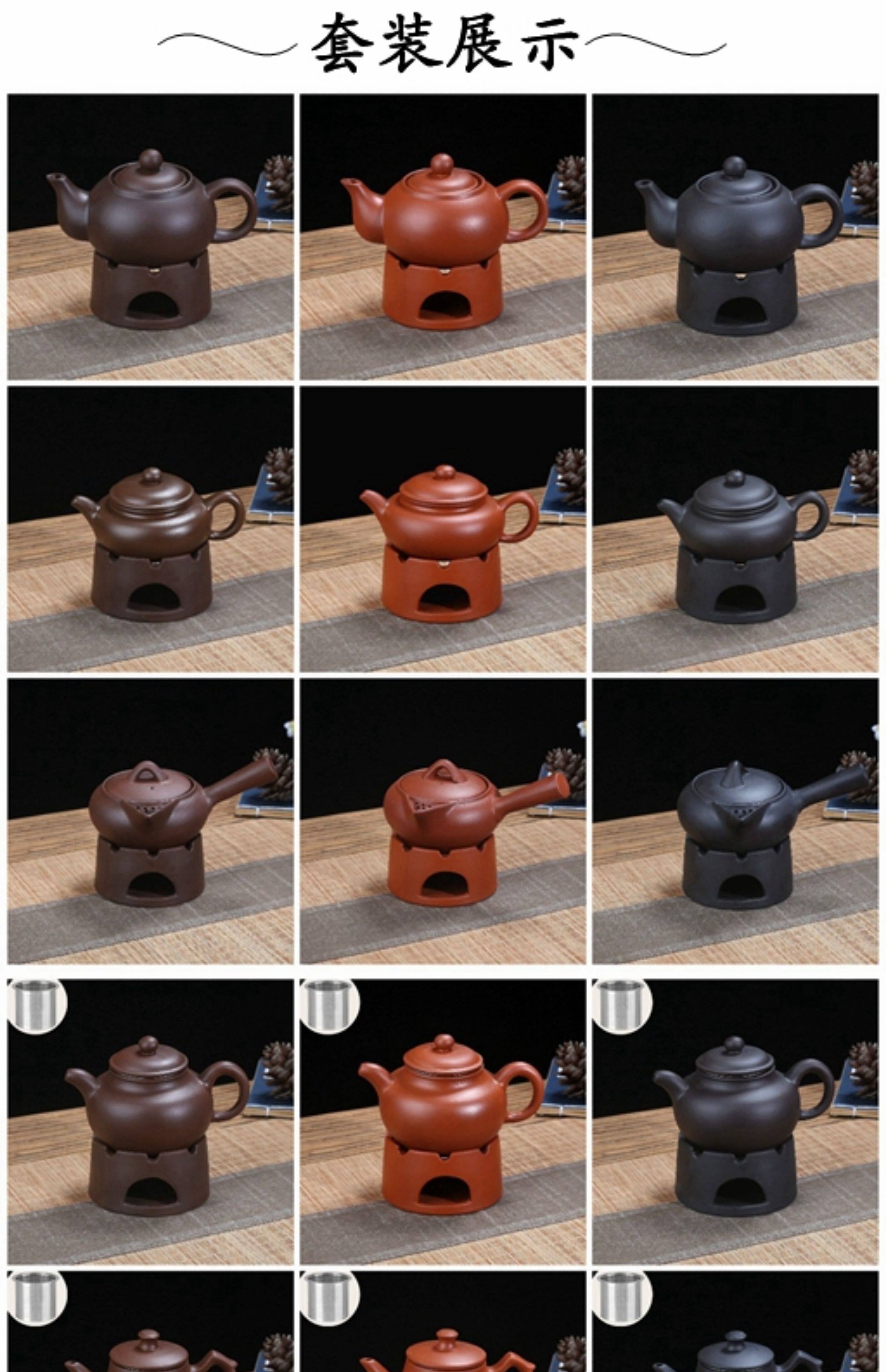 套装展示