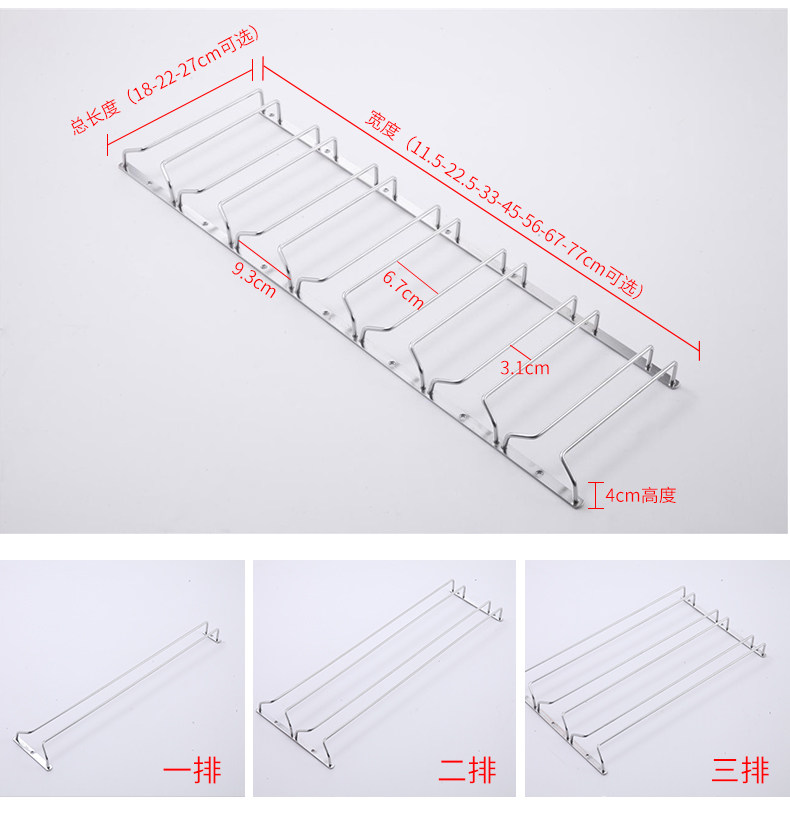 总长度（18-22-27cm可选）

宽度（11.5-22.5-33-45-56-67-77cm可选）

9.3cm

6.7cm

3.1cm

4cm高度

一排

二排

三排