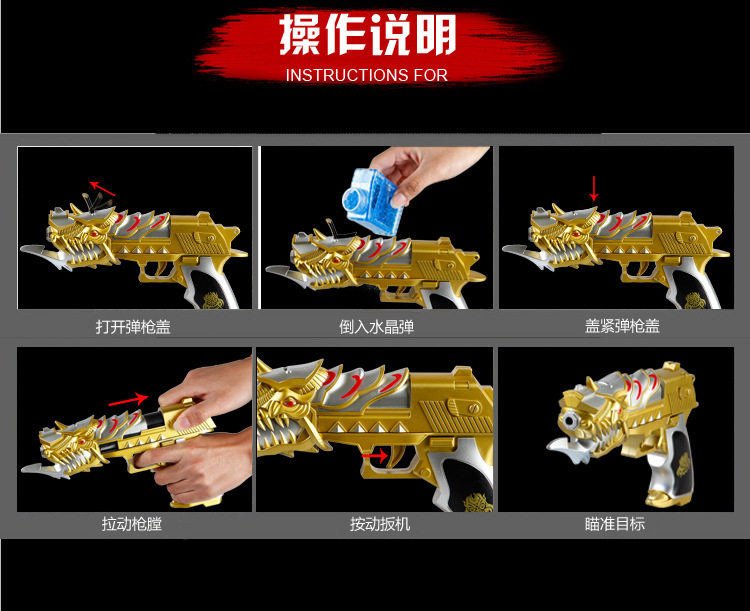 操作说明
INSTRUCTIONS FOR

打开弹枪盖

倒入水晶弹

盖紧弹枪盖

拉动枪膛

按动扳机

瞄准目标