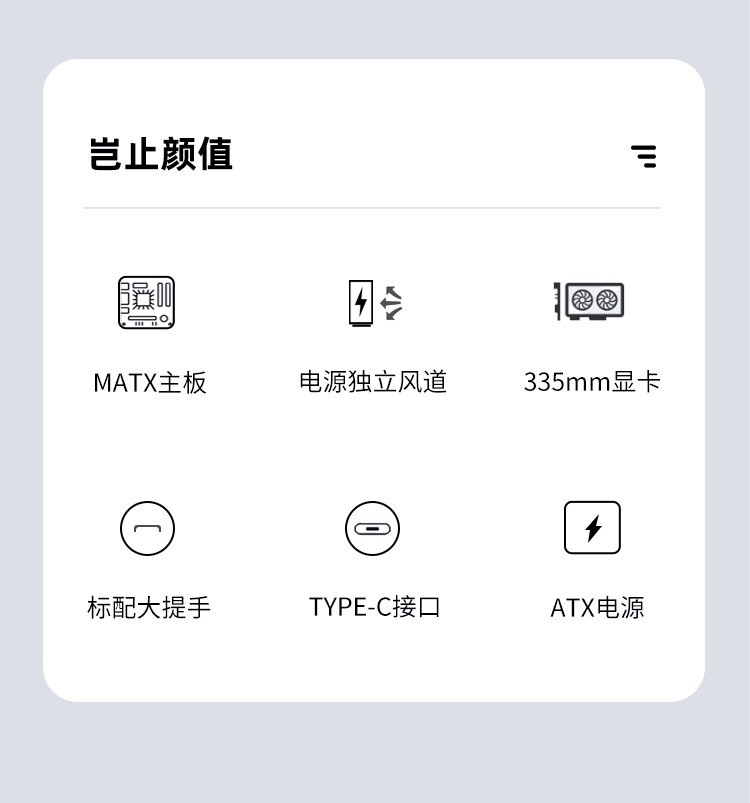 岂止颜值

MATX主板

电源独立风道

335mm显卡

标配大提手

TYPE-C接口

ATX电源