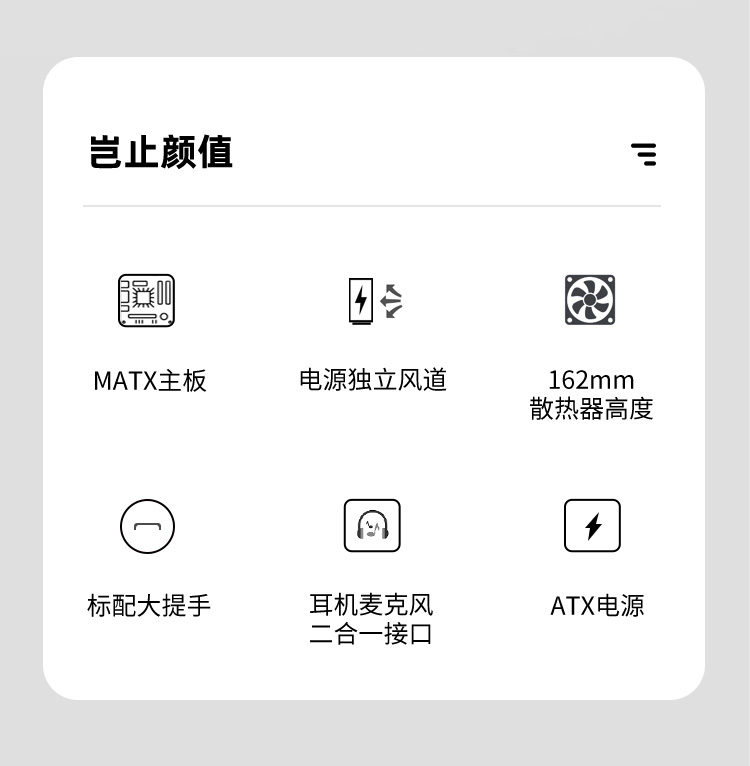 岂止颜值

MATX主板

电源独立风道

162mm
散热器高度

标配大提手

耳机麦克风
二合一接口

ATX电源