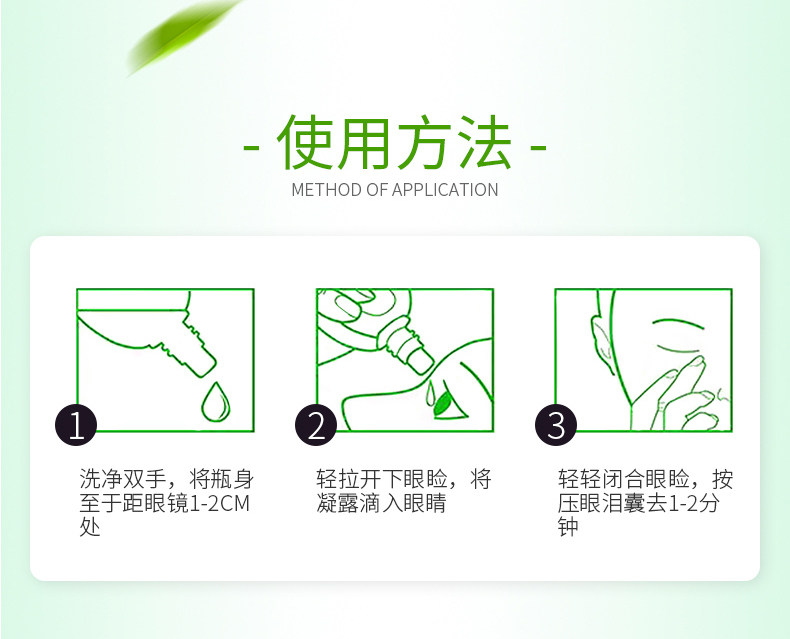 - 使用方法 -
METHOD OF APPLICATION

1
洗净双手，将瓶身至于距眼镜1-2CM处

2
轻拉开下眼睑，将凝露滴入眼睛

3
轻轻闭合眼睑，按压眼泪囊去1-2分钟