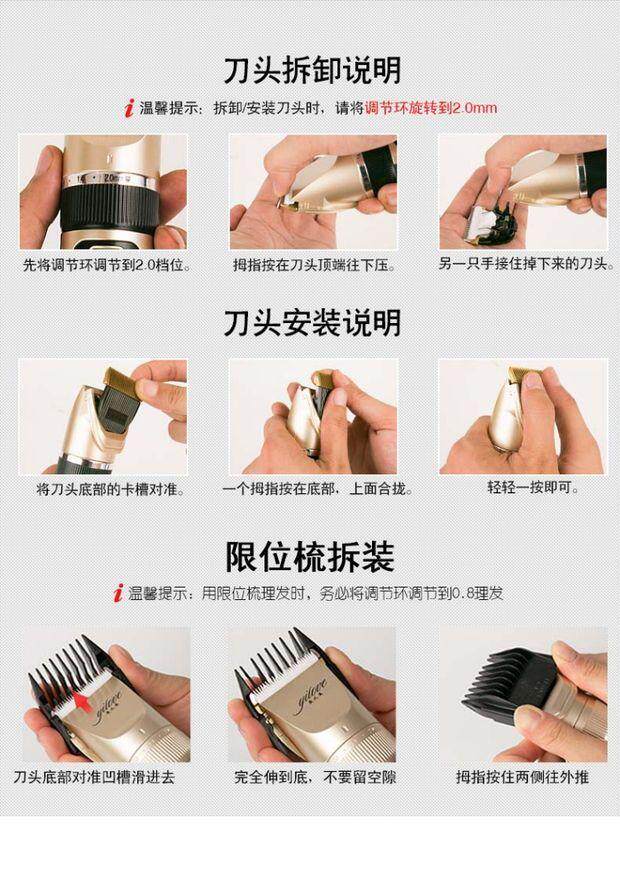 刀头拆卸说明

i 温馨提示：拆卸/安装刀头时，请将调节环旋转到2.0mm

先将调节环调节到2.0档位。

拇指按在刀头顶端往下压。

另一只手接住掉下来的刀头。

刀头安装说明

将刀头底部的卡槽对准。

一个拇指按在底部，上面合拢。

轻轻一按即可。

限位梳拆装

i 温馨提示：用限位梳理发时，务必将调节环调节到0.8理发

刀头底部对准凹槽滑进去

完全伸到底，不要留空隙

拇指按住两侧往外推