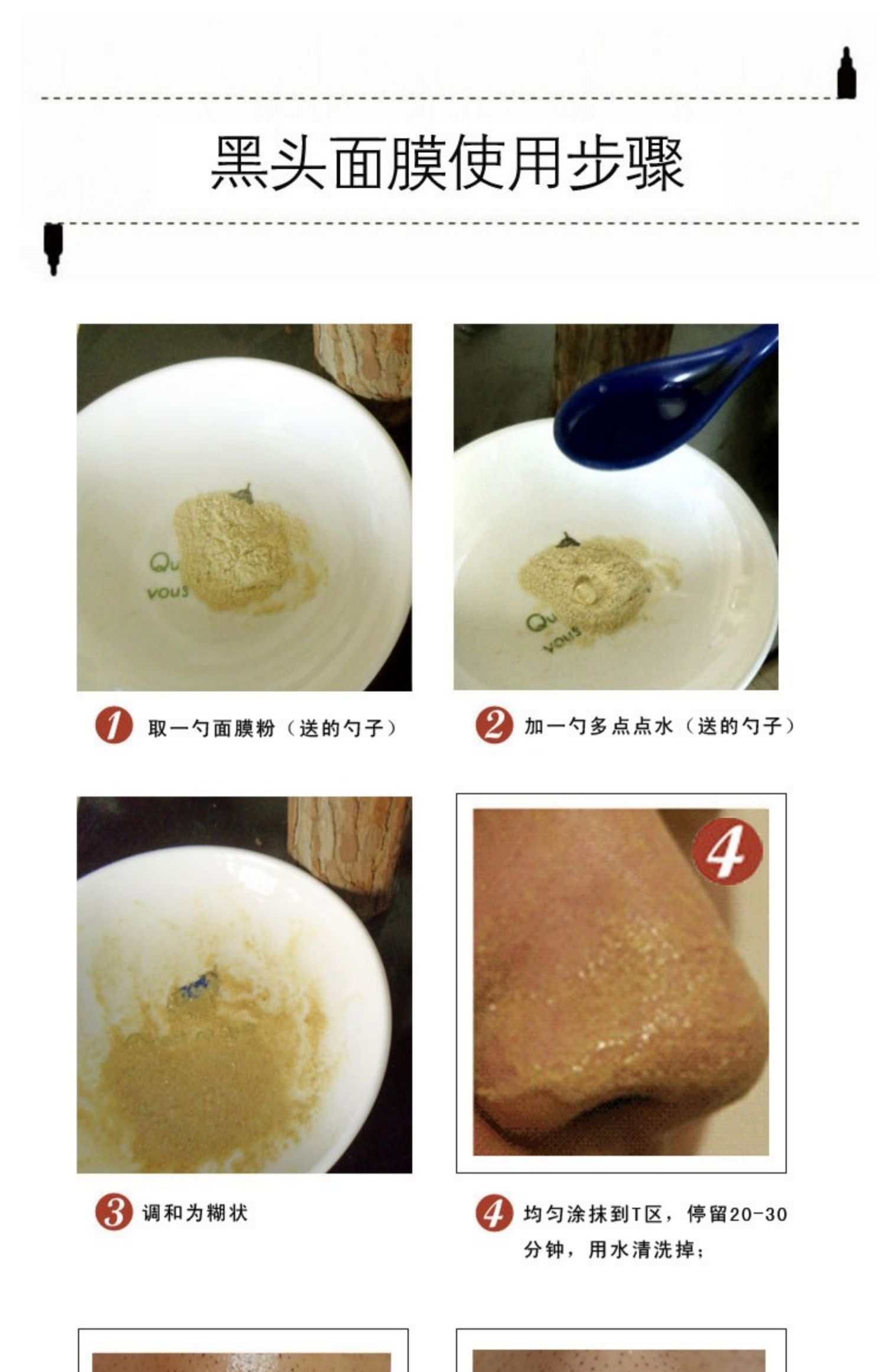 黑头面膜使用步骤

Qu
vous

Qu
vous

1 取一勺面膜粉（送的勺子）

2 加一勺多点点水（送的勺子）

4

3 调和为糊状

4 均匀涂抹到T区，停留20-30分钟，用水清洗掉；