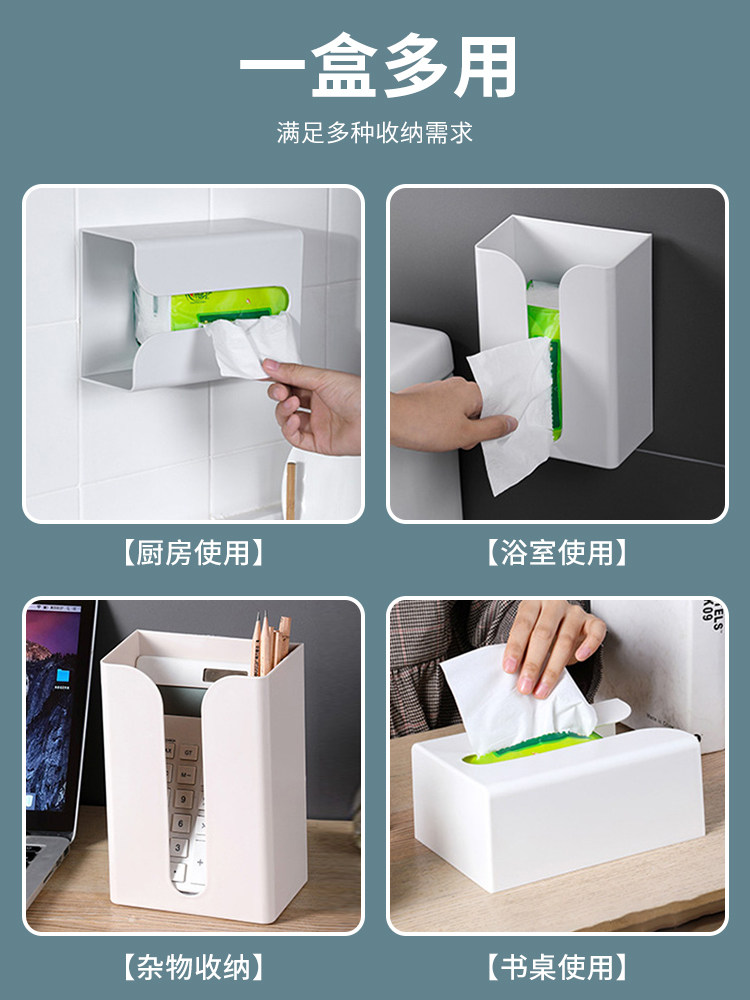 一盒多用

满足多种收纳需求

【厨房使用】

【浴室使用】

【杂物收纳】

【书桌使用】