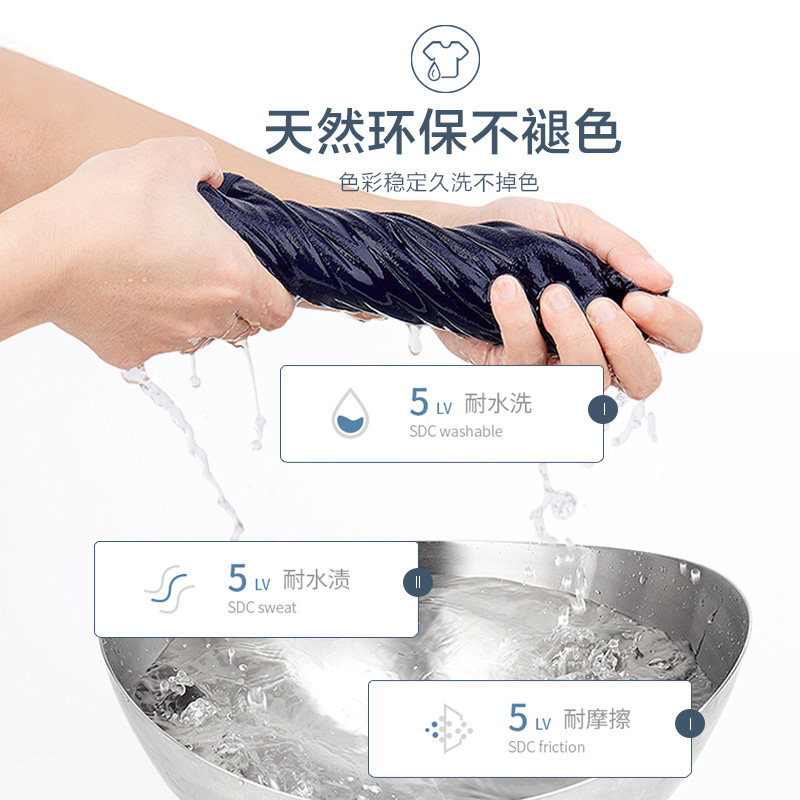 天然环保不褪色

色彩稳定久洗不掉色

5 LV 耐水洗
SDC washable
I

5 LV 耐水渍
SDC sweat
II

5 LV 耐摩擦
SDC friction
I