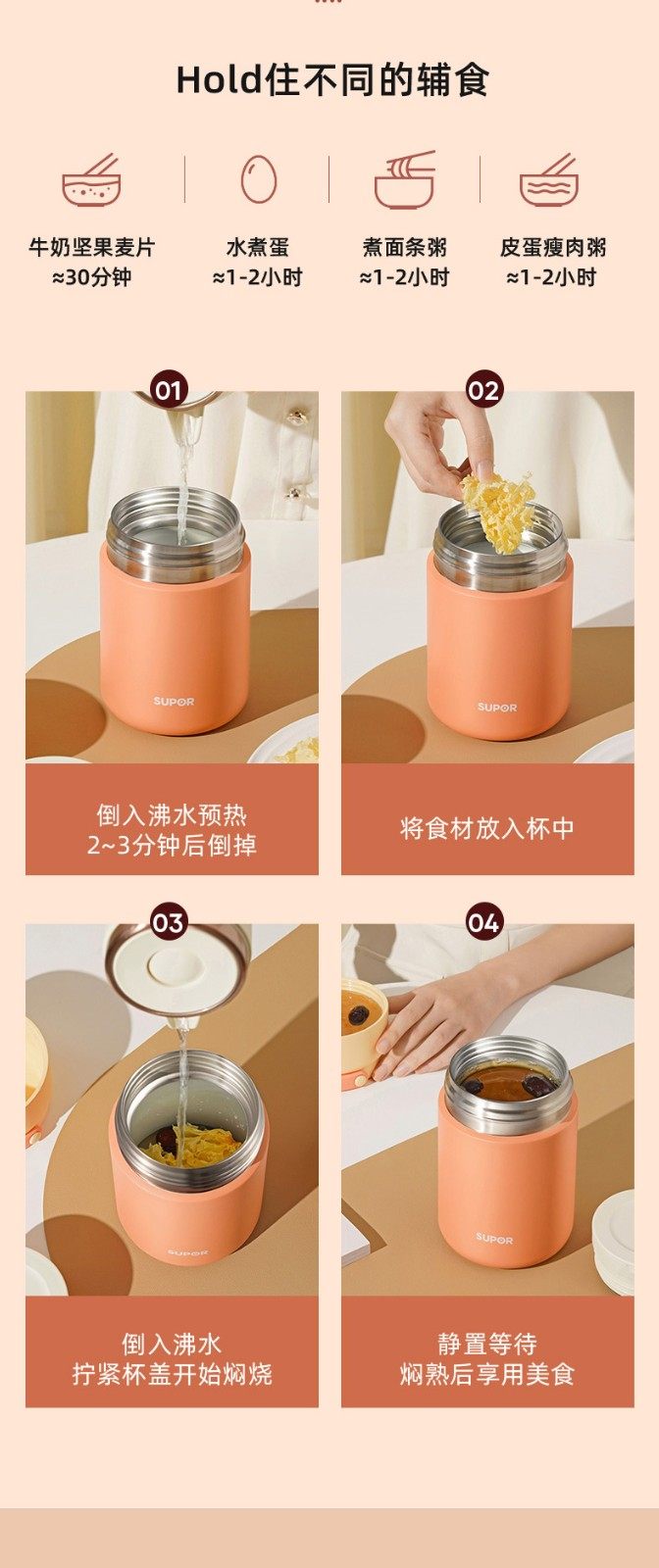 Hold住不同的辅食

牛奶坚果麦片
≈30分钟

水煮蛋
≈1-2小时

煮面条粥
≈1-2小时

皮蛋瘦肉粥
≈1-2小时

01
SUPOR
倒入沸水预热
2~3分钟后倒掉

02
SUPOR
将食材放入杯中

03
SUPOR
倒入沸水
拧紧杯盖开始焖烧

04
SUPOR
静置等待
焖熟后享用美食