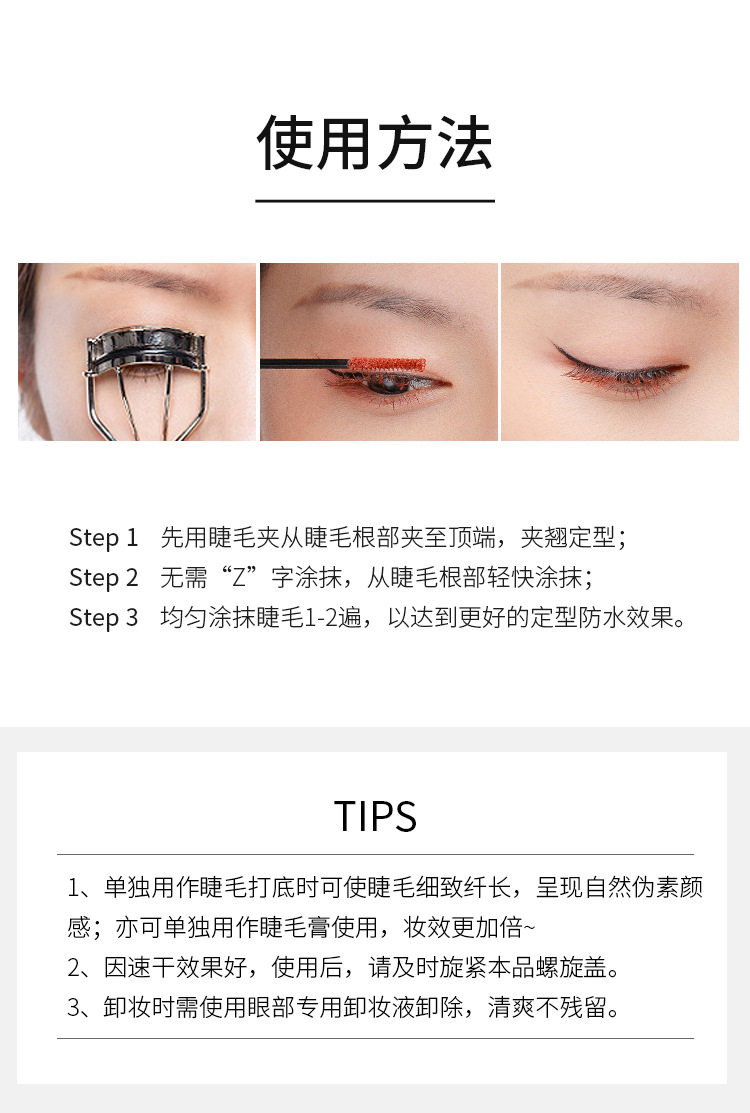 使用方法

Step 1 先用睫毛夹从睫毛根部夹至顶端，夹翘定型；
Step 2 无需“Z”字涂抹，从睫毛根部轻快涂抹；
Step 3 均匀涂抹睫毛1-2遍，以达到更好的定型防水效果。

TIPS

1、单独用作睫毛打底时可使睫毛细致纤长，呈现自然伪素颜感；亦可单独用作睫毛膏使用，妆效更加倍~
2、因速干效果好，使用后，请及时旋紧本品螺旋盖。
3、卸妆时需使用眼部专用卸妆液卸除，清爽不残留。