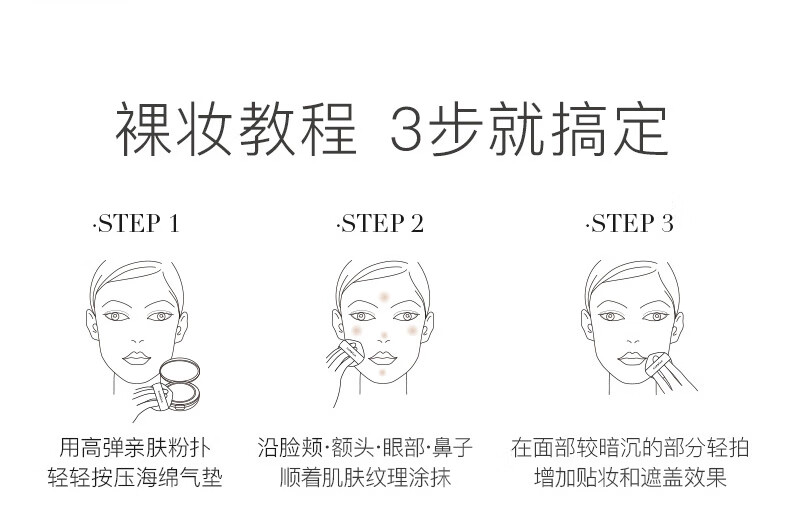 裸妆教程 3步就搞定

·STEP 1

用高弹亲肤粉扑
轻轻按压海绵气垫

·STEP 2

沿脸颊·额头·眼部·鼻子
顺着肌肤纹理涂抹

·STEP 3

在面部较暗沉的部分轻拍
增加贴妆和遮盖效果