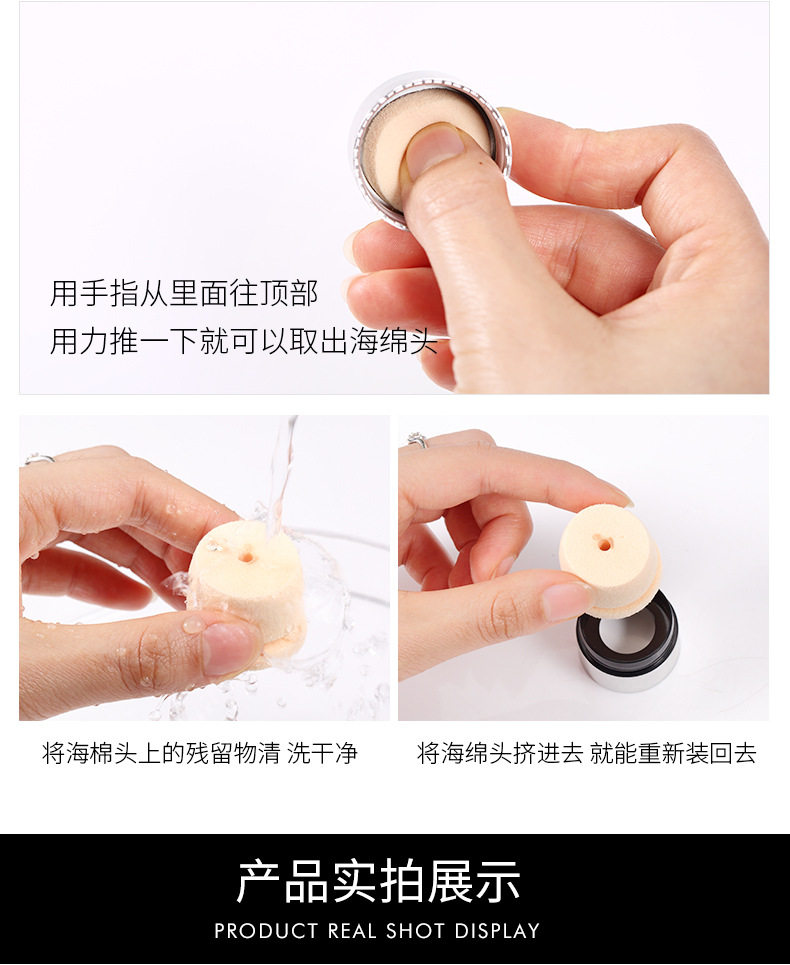 用手指从里面往顶部
用力推一下就可以取出海绵头

将海棉头上的残留物清 洗干净

将海绵头挤进去 就能重新装回去

产品实拍展示
PRODUCT REAL SHOT DISPLAY