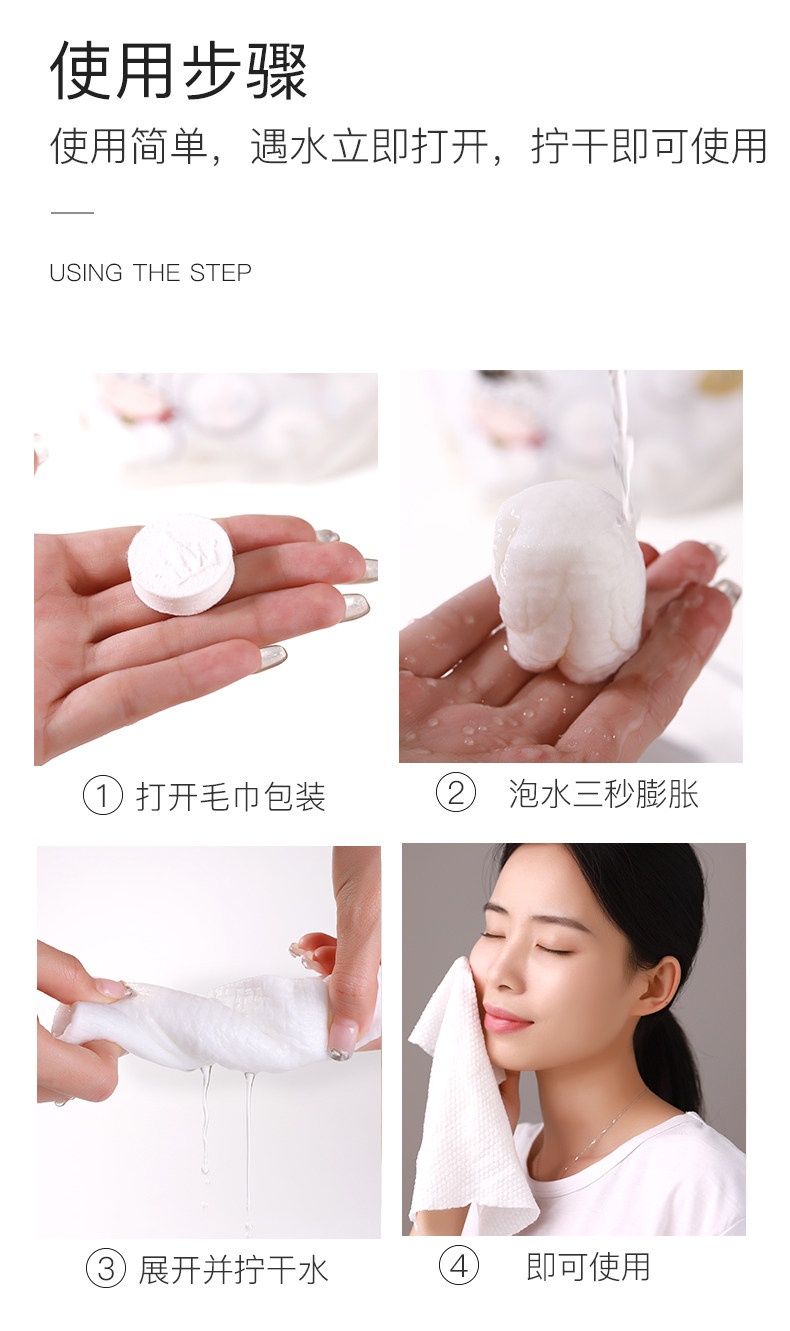 使用步骤

使用简单，遇水立即打开，拧干即可使用

USING THE STEP

① 打开毛巾包装

② 泡水三秒膨胀

③ 展开并拧干水

④ 即可使用