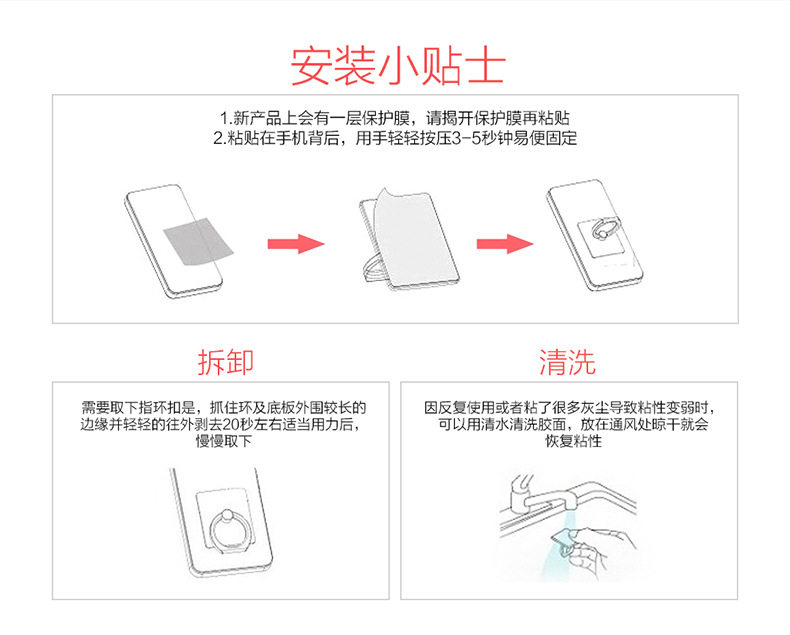 安装小贴士

1.新产品上会有一层保护膜，请揭开保护膜再粘贴
2.粘贴在手机背后，用手轻轻按压3-5秒钟易便固定

拆卸

需要取下指环扣是，抓住环及底板外围较长的边缘并轻轻的往外剥去20秒左右适当用力后，慢慢取下

清洗

因反复使用或者粘了很多灰尘导致粘性变弱时，可以用清水清洗胶面，放在通风处晾干就会恢复粘性