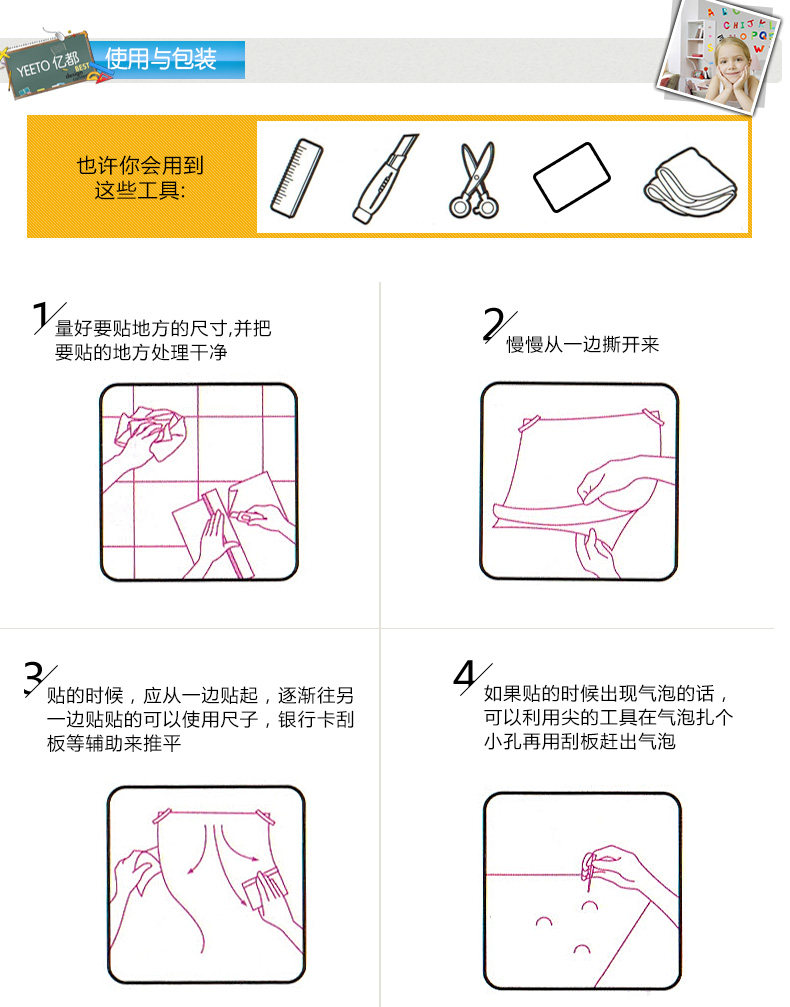 YEETO 亿都 BEST

使用与包装

也许你会用到这些工具:

1 量好要贴地方的尺寸,并把要贴的地方处理干净

2 慢慢从一边撕开来

3 贴的时候，应从一边贴起，逐渐往另一边贴贴的可以使用尺子，银行卡刮板等辅助来推平

4 如果贴的时候出现气泡的话，可以利用尖的工具在气泡扎个小孔再用刮板赶出气泡