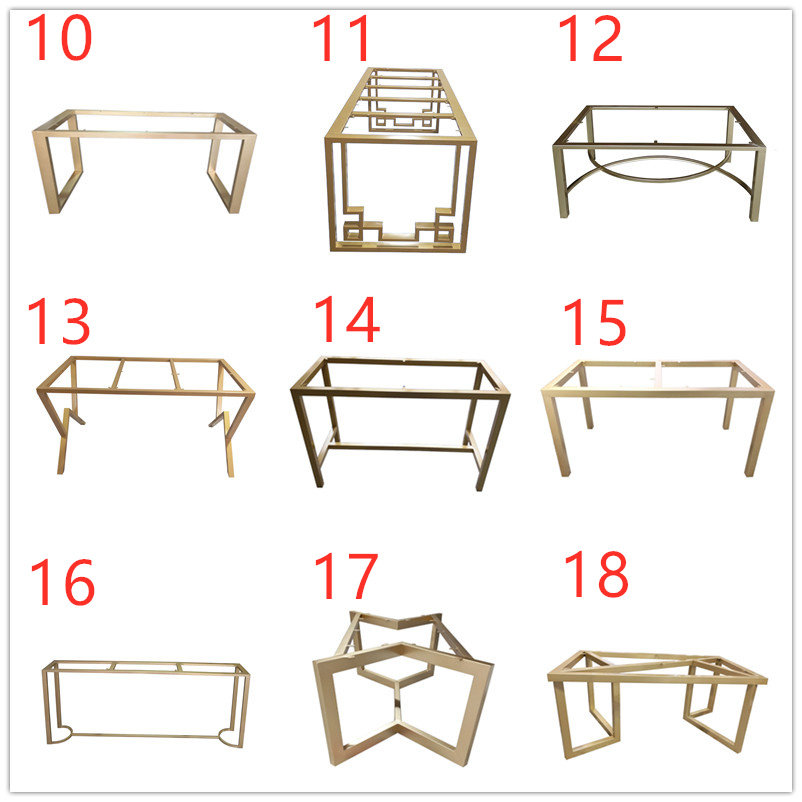 10
11
12
13
14
15
16
17
18