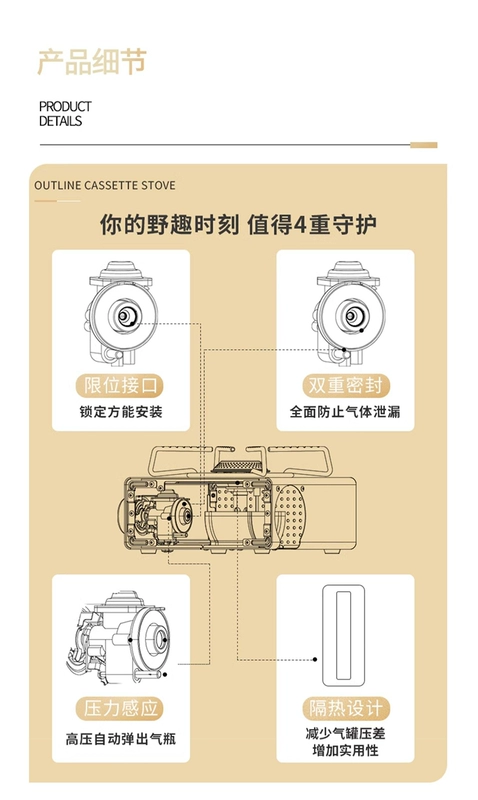 产品细节

PRODUCT
DETAILS

OUTLINE CASSETTE STOVE

你的野趣时刻 值得4重守护

限位接口
锁定方能安装

双重密封
全面防止气体泄漏

压力感应
高压自动弹出气瓶

隔热设计
减少气罐压差
增加实用性