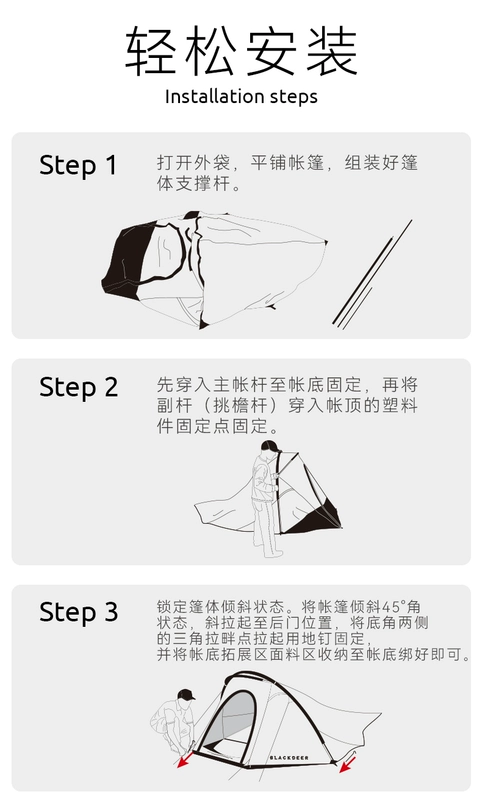 轻松安装
Installation steps

Step 1
打开外袋，平铺帐篷，组装好篷体支撑杆。

Step 2
先穿入主帐杆至帐底固定，再将副杆（挑檐杆）穿入帐顶的塑料件固定点固定。

Step 3
锁定篷体倾斜状态。将帐篷倾斜45°角状态，斜拉起至后门位置，将底角两侧的三角拉畔点拉起用地钉固定，并将帐底拓展区面料区收纳至帐底绑好即可。

BLACKDEER