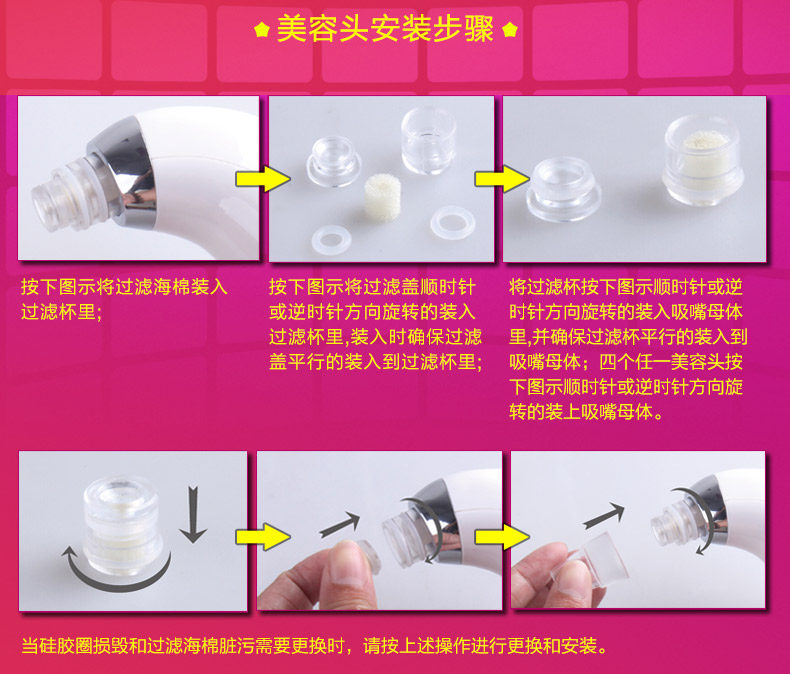 美容头安装步骤

按下图示将过滤海棉装入过滤杯里；

按下图示将过滤盖顺时针或逆时针方向旋转的装入过滤杯里,装入时确保过滤盖平行的装入到过滤杯里；

将过滤杯按下图示顺时针或逆时针方向旋转的装入吸嘴母体里,并确保过滤杯平行的装入到吸嘴母体；四个任一美容头按下图示顺时针或逆时针方向旋转的装上吸嘴母体。

当硅胶圈损毁和过滤海棉脏污需要更换时，请按上述操作进行更换和安装。