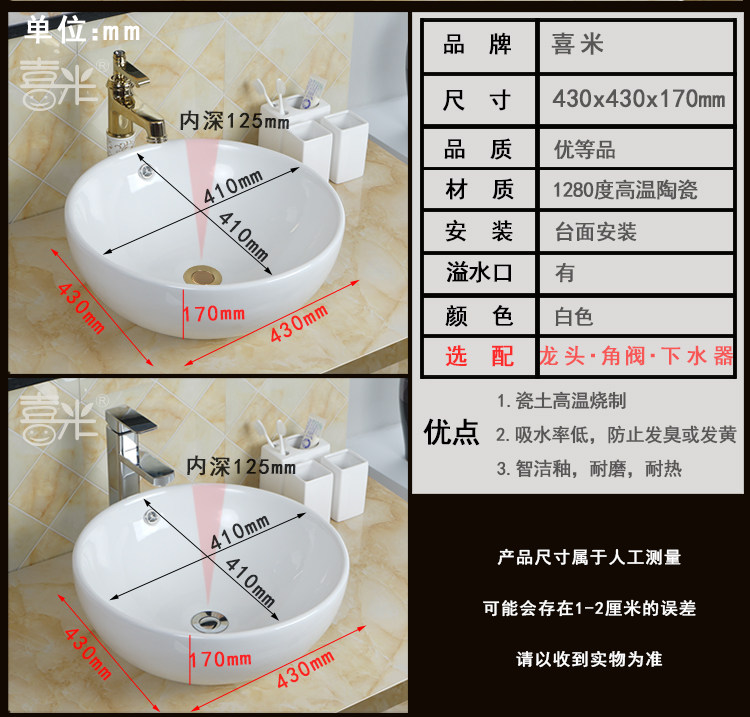 单位:mm
喜米®
内深125mm
410mm
410mm
430mm
170mm
430mm

喜米®
内深125mm
410mm
410mm
430mm
170mm
430mm

| 品　牌 | 喜米 |
|---|---|
| 尺　寸 | 430x430x170mm |
| 品　质 | 优等品 |
| 材　质 | 1280度高温陶瓷 |
| 安　装 | 台面安装 |
| 溢水口 | 有 |
| 颜　色 | 白色 |
| 选　配 | 龙头·角阀·下水器 |

优点
1. 瓷土高温烧制
2. 吸水率低，防止发臭或发黄
3. 智洁釉，耐磨，耐热

产品尺寸属于人工测量

可能会存在1-2厘米的误差

请以收到实物为准