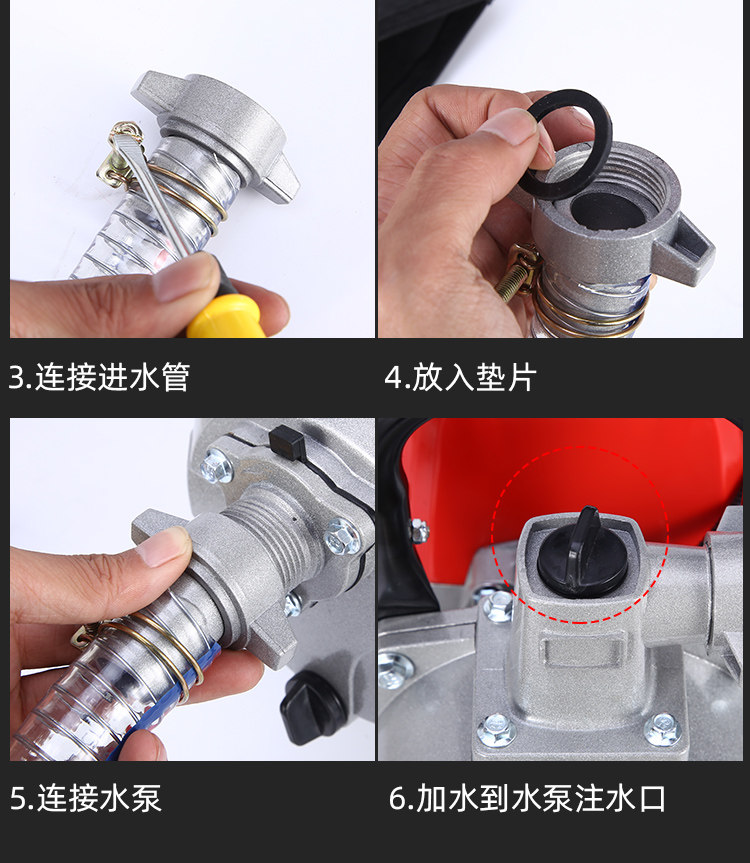 3.连接进水管

4.放入垫片

5.连接水泵

6.加水到水泵注水口