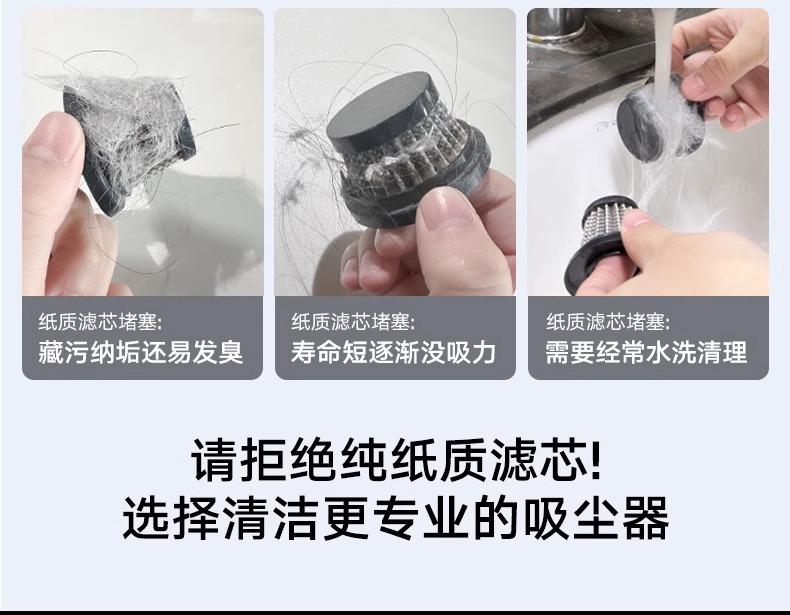 纸质滤芯堵塞:
藏污纳垢还易发臭

纸质滤芯堵塞:
寿命短逐渐没吸力

纸质滤芯堵塞:
需要经常水洗清理

请拒绝纯纸质滤芯!
选择清洁更专业的吸尘器