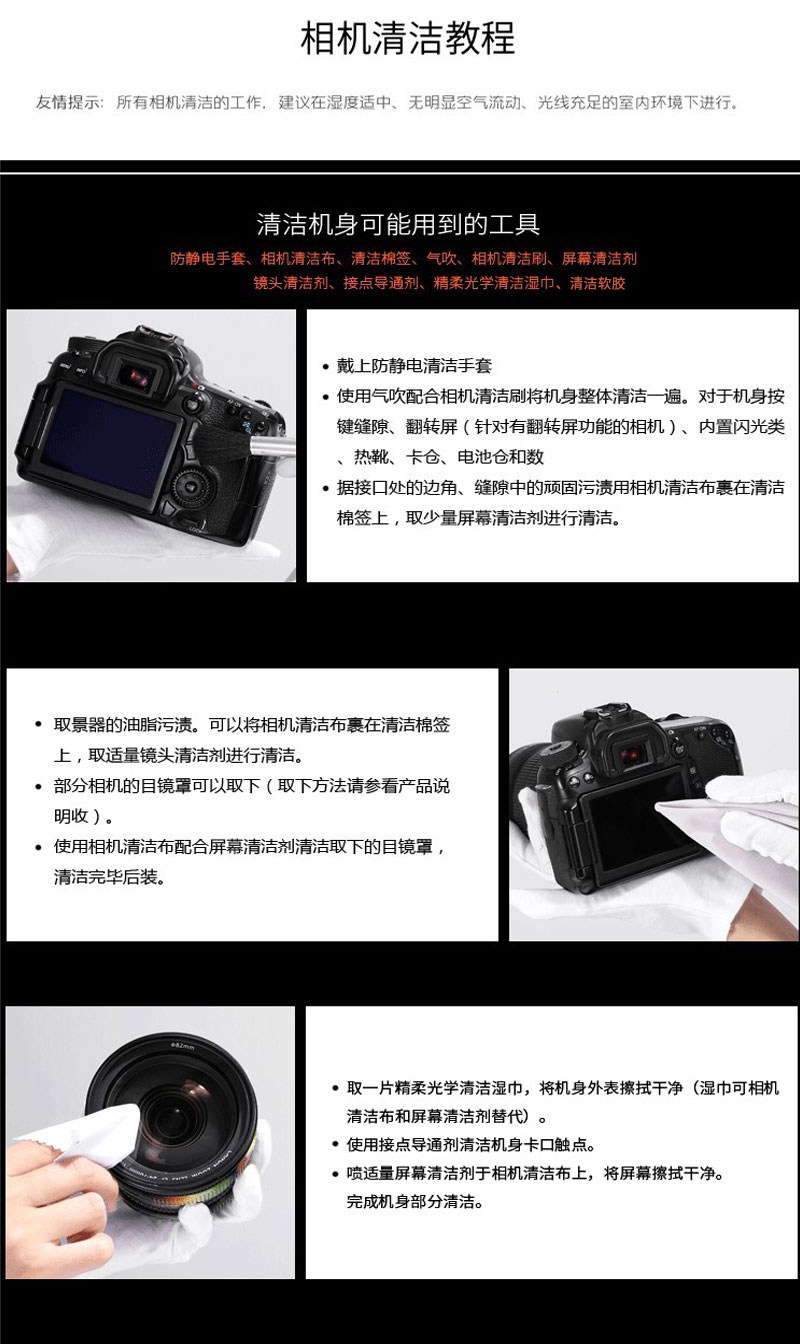 相机清洁教程

友情提示：所有相机清洁的工作，建议在湿度适中、无明显空气流动、光线充足的室内环境下进行。

清洁机身可能用到的工具

防静电手套、相机清洁布、清洁棉签、气吹、相机清洁刷、屏幕清洁剂
镜头清洁剂、接点导通剂、精柔光学清洁湿巾、清洁软胶

• 戴上防静电清洁手套
• 使用气吹配合相机清洁刷将机身整体清洁一遍。对于机身按键缝隙、翻转屏（针对有翻转屏功能的相机）、内置闪光类、热靴、卡仓、电池仓和数
• 据接口处的边角、缝隙中的顽固污渍用相机清洁布裹在清洁棉签上，取少量屏幕清洁剂进行清洁。

• 取景器的油脂污渍。可以将相机清洁布裹在清洁棉签上，取适量镜头清洁剂进行清洁。
• 部分相机的目镜罩可以取下（取下方法请参看产品说明收）。
• 使用相机清洁布配合屏幕清洁剂清洁取下的目镜罩，清洁完毕后装。

• 取一片精柔光学清洁湿巾，将机身外表擦拭干净（湿巾可相机清洁布和屏幕清洁剂替代）。
• 使用接点导通剂清洁机身卡口触点。
• 喷适量屏幕清洁剂于相机清洁布上，将屏幕擦拭干净。
完成机身部分清洁。