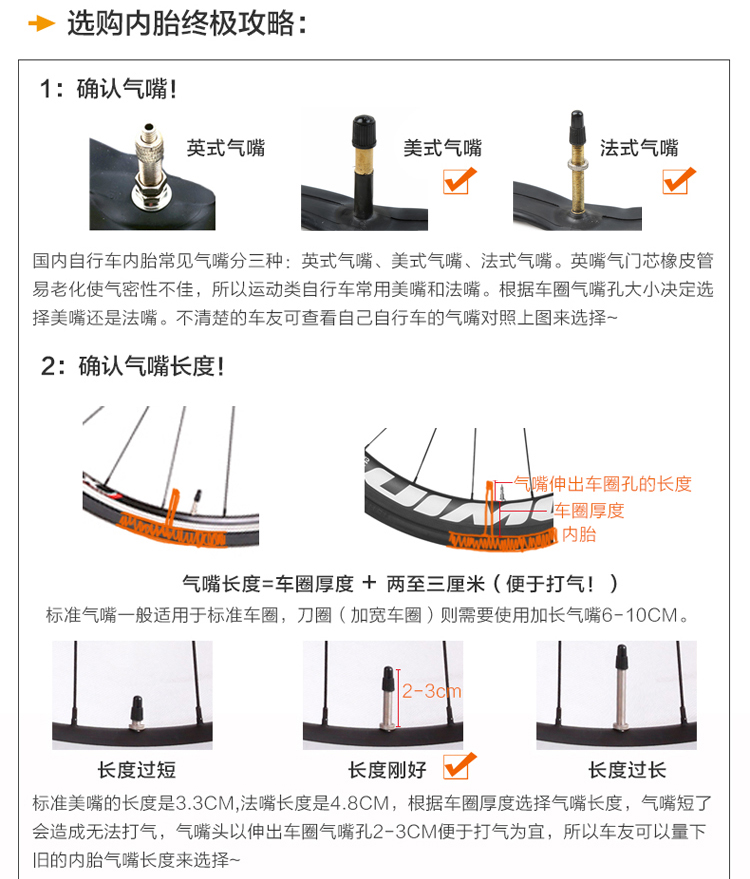 选购内胎终极攻略：

1：确认气嘴！

英式气嘴

美式气嘴

法式气嘴

国内自行车内胎常见气嘴分三种：英式气嘴、美式气嘴、法式气嘴。英嘴气门芯橡皮管易老化使气密性不佳，所以运动类自行车常用美嘴和法嘴。根据车圈气嘴孔大小决定选择美嘴还是法嘴。不清楚的车友可查看自己自行车的气嘴对照上图来选择~

2：确认气嘴长度！

气嘴伸出车圈孔的长度

车圈厚度

内胎

气嘴长度=车圈厚度 + 两至三厘米（便于打气！）

标准气嘴一般适用于标准车圈，刀圈（加宽车圈）则需要使用加长气嘴6-10CM。

2-3cm

长度过短

长度刚好

长度过长

标准美嘴的长度是3.3CM,法嘴长度是4.8CM，根据车圈厚度选择气嘴长度，气嘴短了会造成无法打气，气嘴头以伸出车圈气嘴孔2-3CM便于打气为宜，所以车友可以量下旧的内胎气嘴长度来选择~