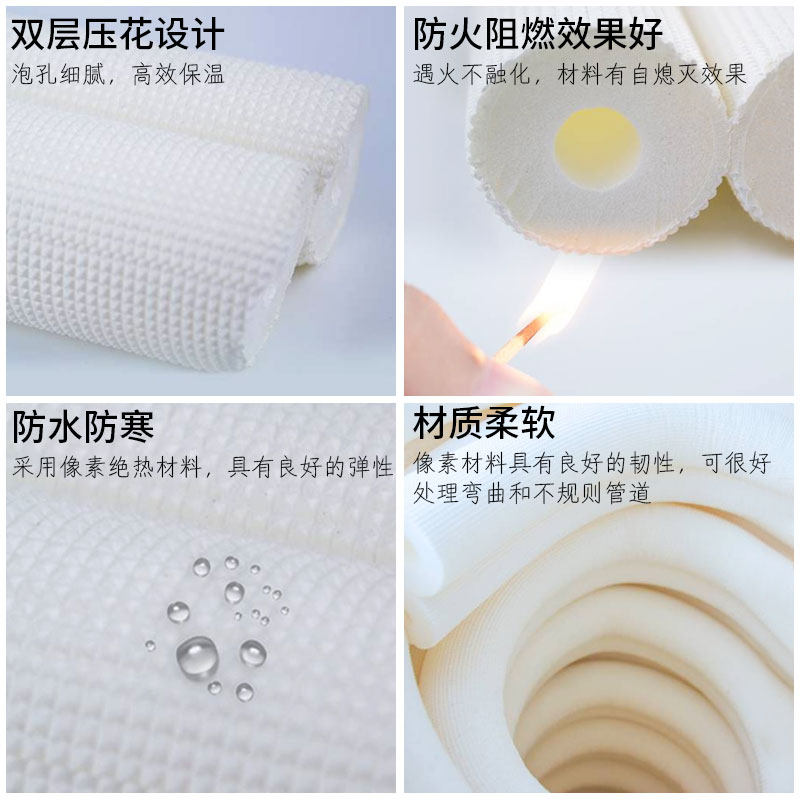 双层压花设计

泡孔细腻，高效保温

防火阻燃效果好

遇火不融化，材料有自熄灭效果

防水防寒

采用像素绝热材料，具有良好的弹性

材质柔软

像素材料具有良好的韧性，可很好处理弯曲和不规则管道