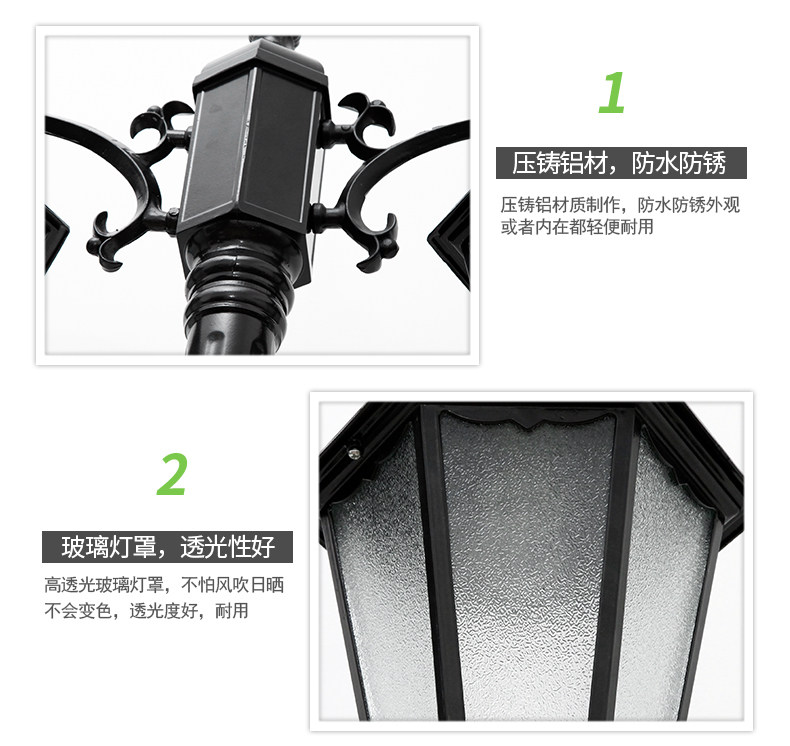 1

压铸铝材，防水防锈

压铸铝材质制作，防水防锈外观或者内在都轻便耐用

2

玻璃灯罩，透光性好

高透光玻璃灯罩，不怕风吹日晒不会变色，透光度好，耐用