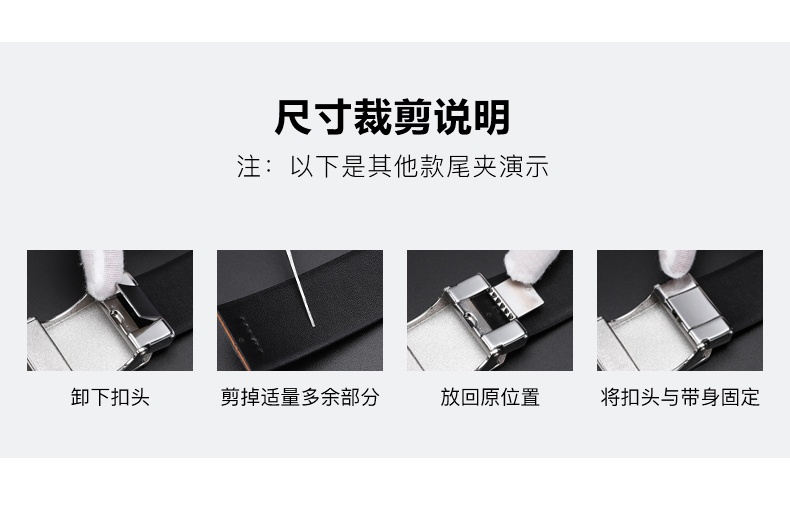 尺寸裁剪说明

注：以下是其他款尾夹演示

卸下扣头

剪掉适量多余部分

放回原位置

将扣头与带身固定