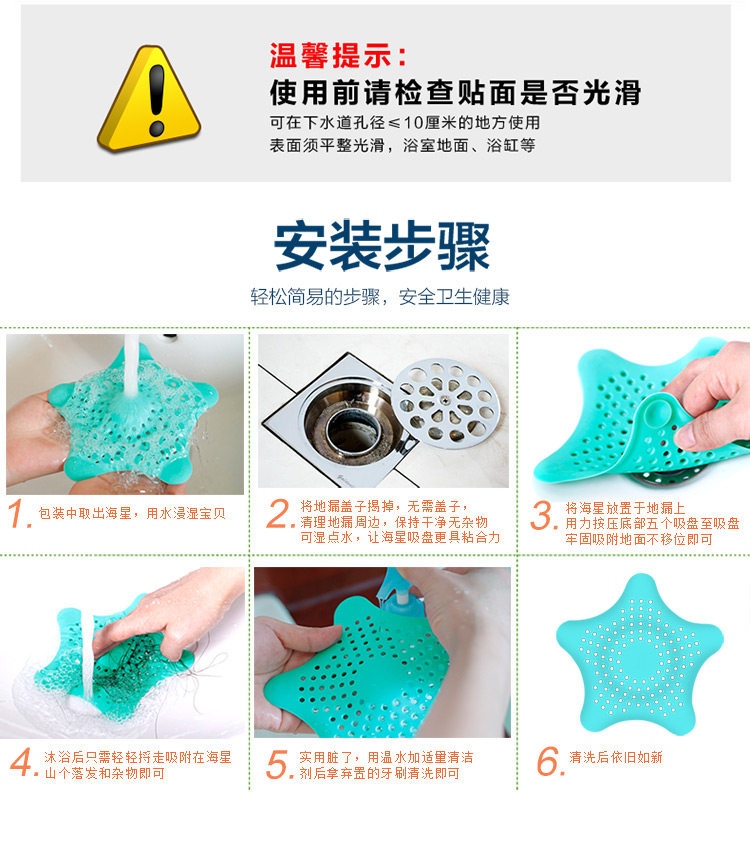 温馨提示：
使用前请检查贴面是否光滑
可在下水道孔径≤10厘米的地方使用
表面须平整光滑，浴室地面、浴缸等

安装步骤
轻松简易的步骤，安全卫生健康

1. 包装中取出海星，用水浸湿宝贝

2. 将地漏盖子揭掉，无需盖子，清理地漏周边，保持干净无杂物可湿点水，让海星吸盘更具粘合力

3. 将海星放置于地漏上用力按压底部五个吸盘至吸盘牢固吸附地面不移位即可

4. 沐浴后只需轻轻捋走吸附在海星山个落发和杂物即可

5. 实用脏了，用温水加适量清洁剂后拿弃置的牙刷清洗即可

6. 清洗后依旧如新