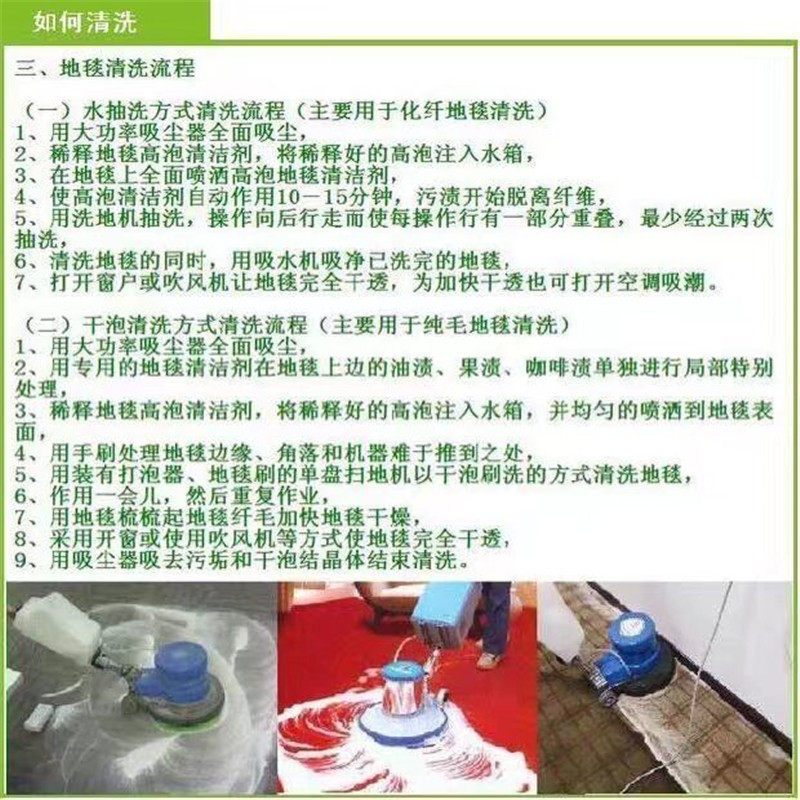 如何清洗

三、地毯清洗流程

（一）水抽洗方式清洗流程（主要用于化纤地毯清洗）
1、用大功率吸尘器全面吸尘，
2、稀释地毯高泡清洁剂，将稀释好的高泡注入水箱，
3、在地毯上全面喷洒高泡地毯清洁剂，
4、使高泡清洁剂自动作用10－15分钟，污渍开始脱离纤维，
5、用洗地机抽洗，操作向后行走而使每操作行有一部分重叠，最少经过两次抽洗，
6、清洗地毯的同时，用吸水机吸净已洗完的地毯，
7、打开窗户或吹风机让地毯完全干透，为加快干透也可打开空调吸潮。

（二）干泡清洗方式清洗流程（主要用于纯毛地毯清洗）
1、用大功率吸尘器全面吸尘，
2、用专用的地毯清洁剂在地毯上边的油渍、果渍、咖啡渍单独进行局部特别处理，
3、稀释地毯高泡清洁剂，将稀释好的高泡注入水箱，并均匀的喷洒到地毯表面，
4、用手刷处理地毯边缘、角落和机器难于推到之处，
5、用装有打泡器、地毯刷的单盘扫地机以干泡刷洗的方式清洗地毯，
6、作用一会儿，然后重复作业，
7、用地毯梳梳起地毯纤毛加快地毯干燥，
8、采用开窗或使用吹风机等方式使地毯完全干透，
9、用吸尘器吸去污垢和干泡结晶体结束清洗。