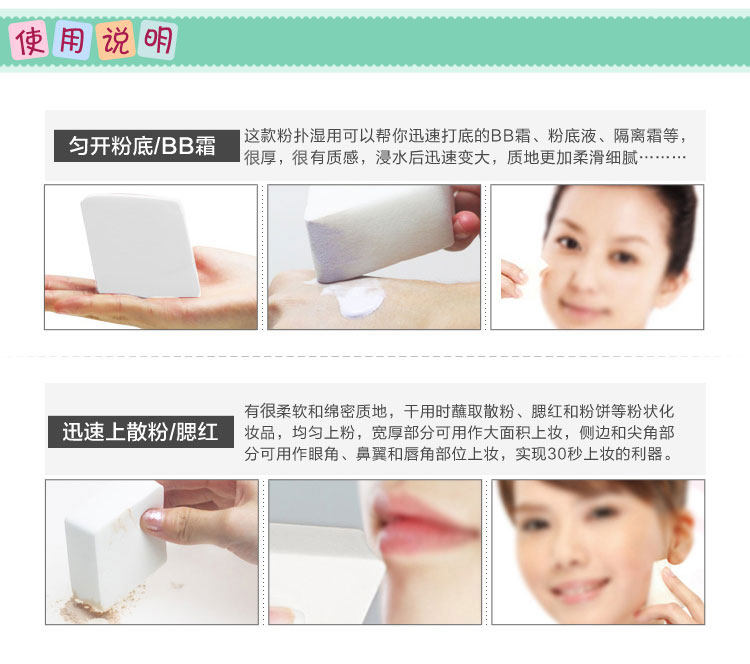 使用说明

匀开粉底/BB霜

这款粉扑湿用可以帮你迅速打底的BB霜、粉底液、隔离霜等，很厚，很有质感，浸水后迅速变大，质地更加柔滑细腻………

迅速上散粉/腮红

有很柔软和绵密质地，干用时蘸取散粉、腮红和粉饼等粉状化妆品，均匀上粉，宽厚部分可用作大面积上妆，侧边和尖角部分可用作眼角、鼻翼和唇角部位上妆，实现30秒上妆的利器。