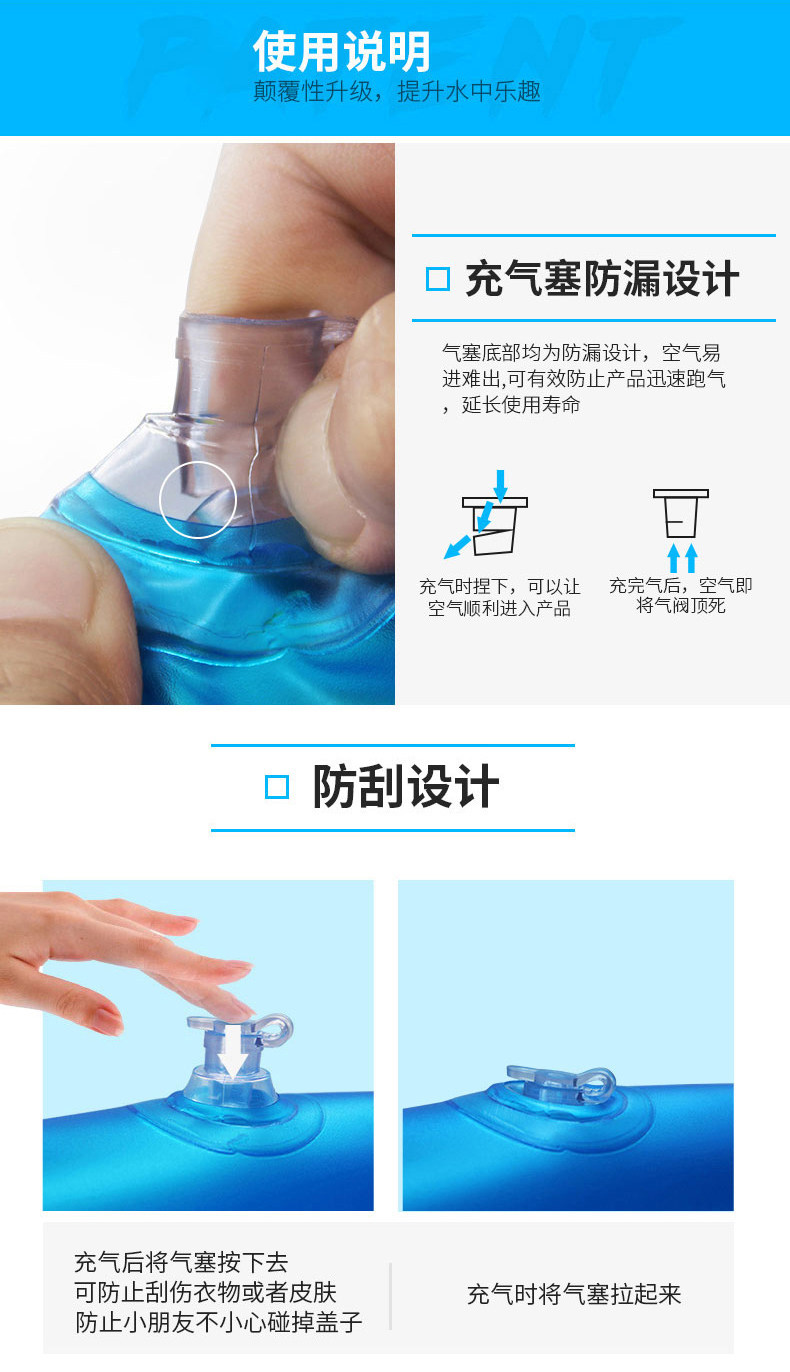 使用说明
颠覆性升级，提升水中乐趣

充气塞防漏设计

气塞底部均为防漏设计，空气易进难出,可有效防止产品迅速跑气，延长使用寿命

充气时捏下，可以让空气顺利进入产品

充完气后，空气即将气阀顶死

防刮设计

充气后将气塞按下去
可防止刮伤衣物或者皮肤
防止小朋友不小心碰掉盖子

充气时将气塞拉起来