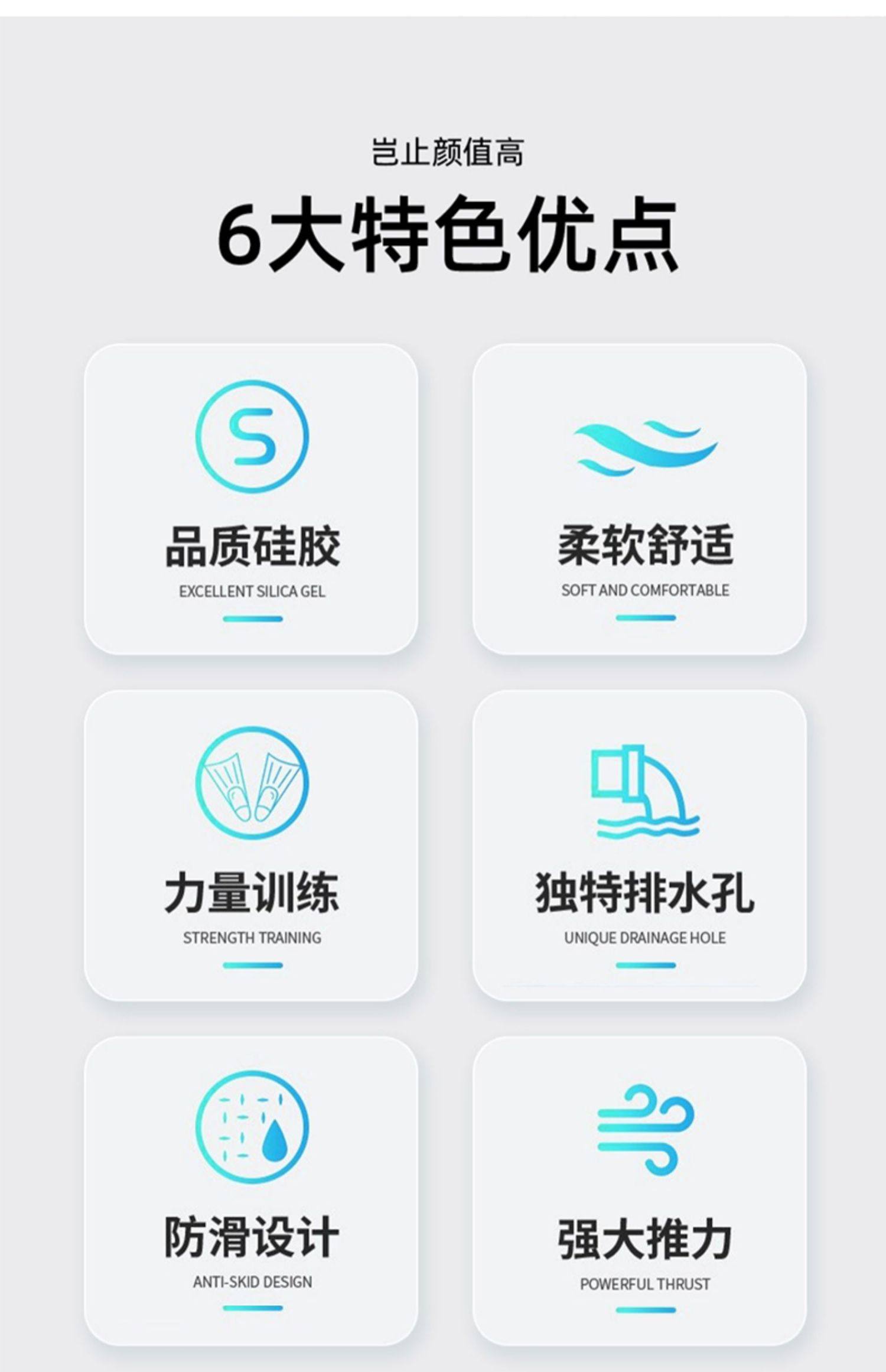 岂止颜值高

6大特色优点

品质硅胶

EXCELLENT SILICA GEL

柔软舒适

SOFT AND COMFORTABLE

力量训练

STRENGTH TRAINING

独特排水孔

UNIQUE DRAINAGE HOLE

防滑设计

ANTI-SKID DESIGN

强大推力

POWERFUL THRUST