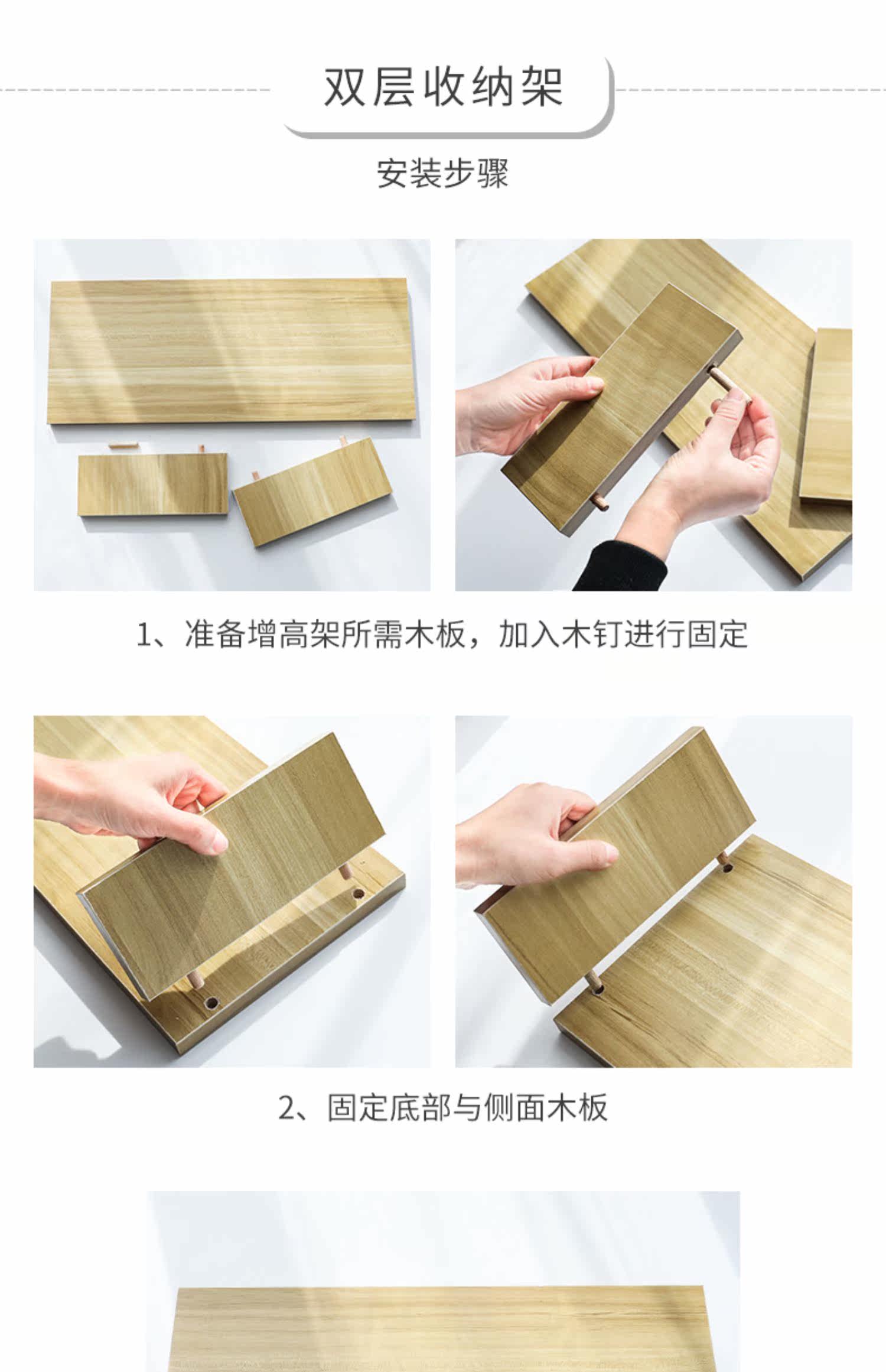 双层收纳架

安装步骤

1、准备增高架所需木板，加入木钉进行固定

2、固定底部与侧面木板