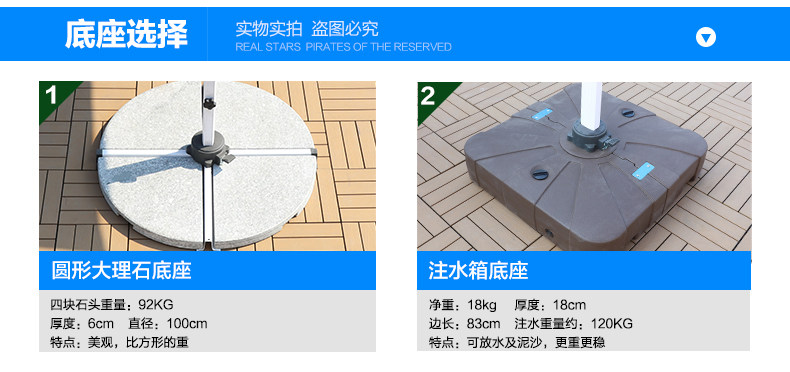 底座选择

实物实拍 盗图必究
REAL STARS PIRATES OF THE RESERVED

1

圆形大理石底座

四块石头重量：92KG
厚度：6cm 直径：100cm
特点：美观，比方形的重

2

注水箱底座

净重：18kg 厚度：18cm
边长：83cm 注水重量约：120KG
特点：可放水及泥沙，更重更稳