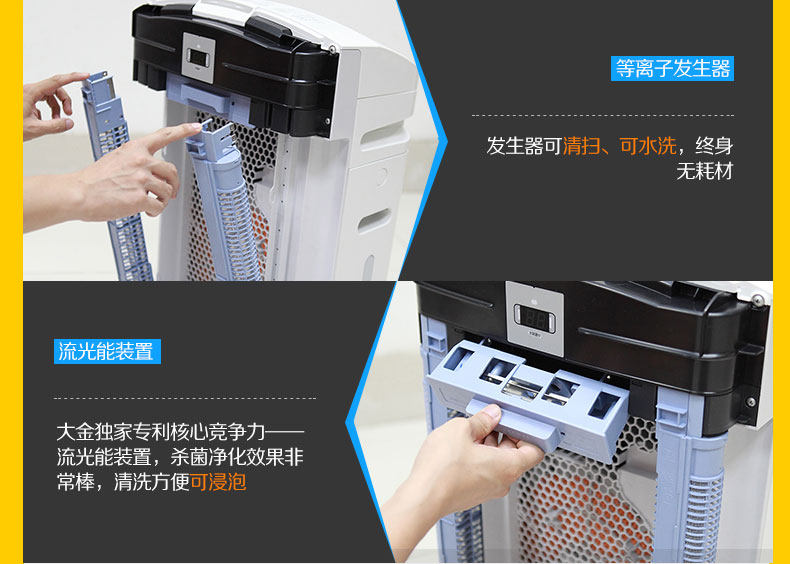 等离子发生器

发生器可清扫、可水洗，终身无耗材

流光能装置

大金独家专利核心竞争力——流光能装置，杀菌净化效果非常棒，清洗方便可浸泡